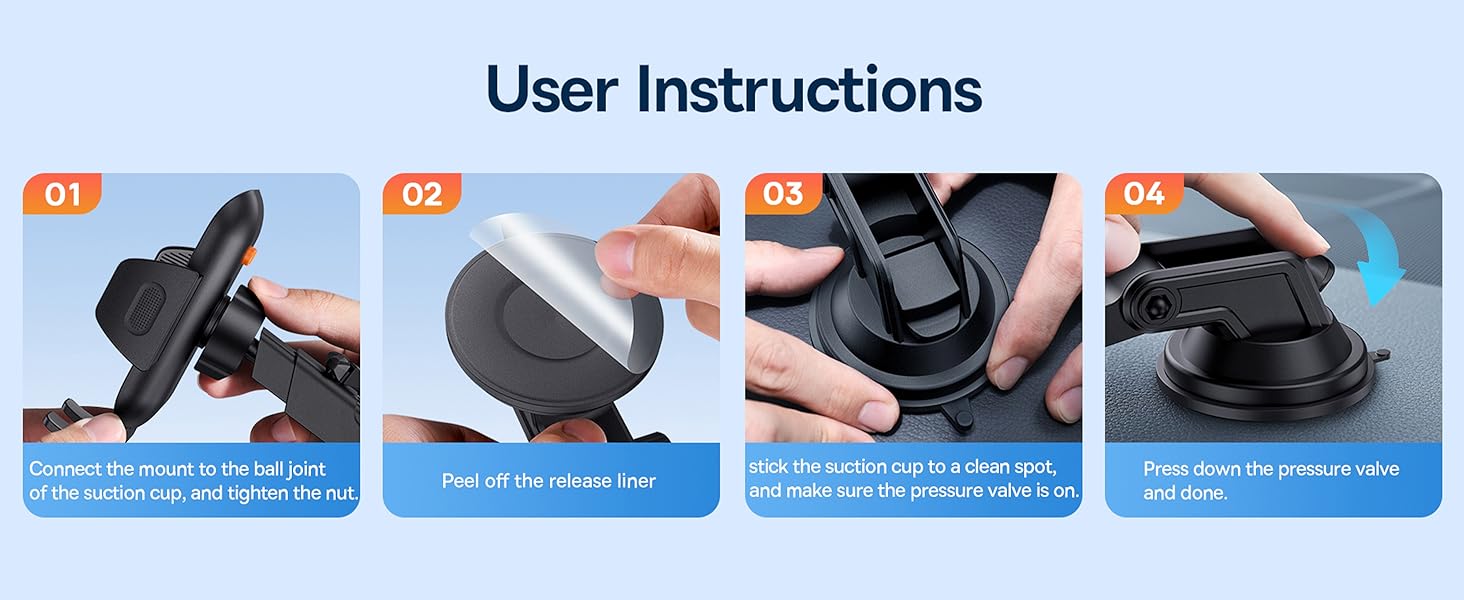 User Instructions

01

Connect the mount to the ball joint of the suction cup, and tighten the nut.

02

Peel off the release liner

03

stick the suction cup to a clean spot, and make sure the pressure valve is on.

04

Press down the pressure valve and done.