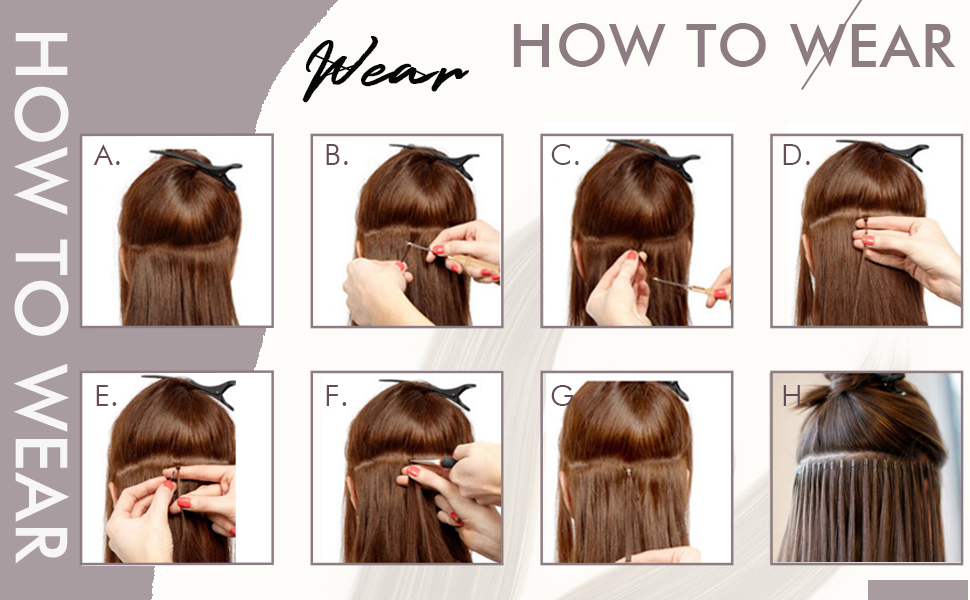 HOW TO WEAR

Wear

HOW TO WEAR

A.

B.

C.

D.

E.

F.

G.

H.