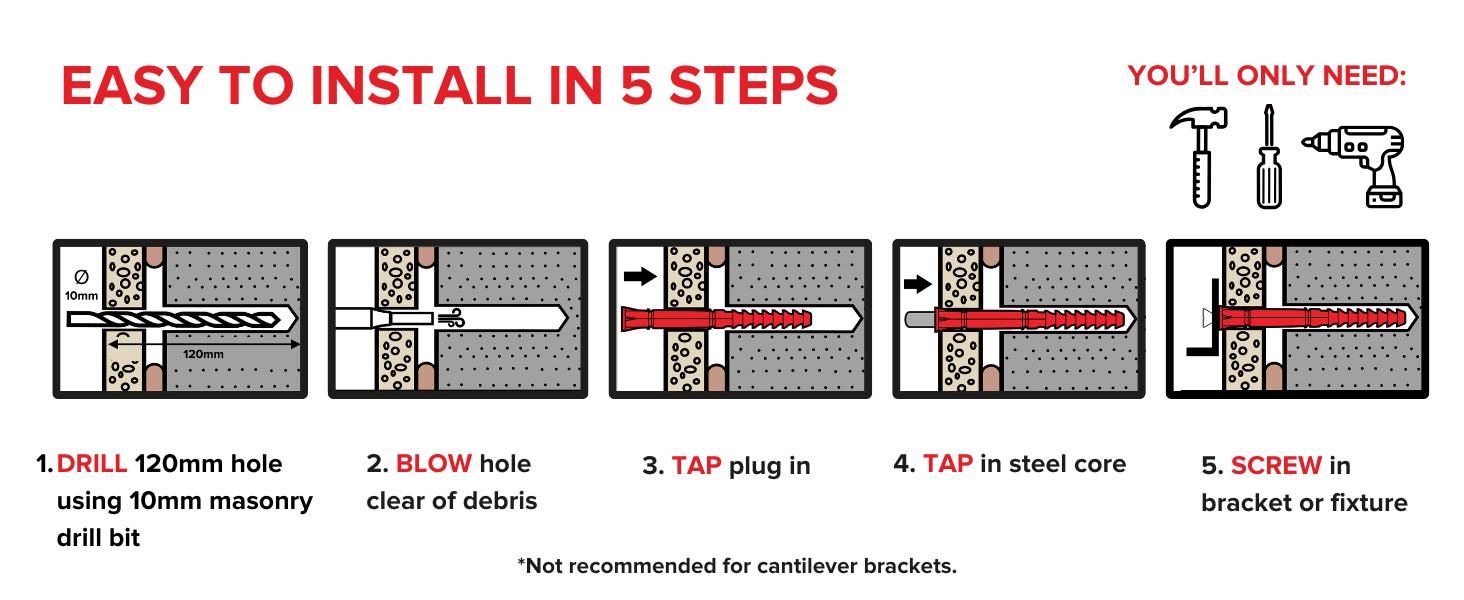 EASY TO INSTALL IN 5 STEPS

YOU'LL ONLY NEED:

Ø
10mm

120mm

1. DRILL 120mm hole using 10mm masonry drill bit

2. BLOW hole clear of debris

3. TAP plug in

4. TAP in steel core

5. SCREW in bracket or fixture

*Not recommended for cantilever brackets.