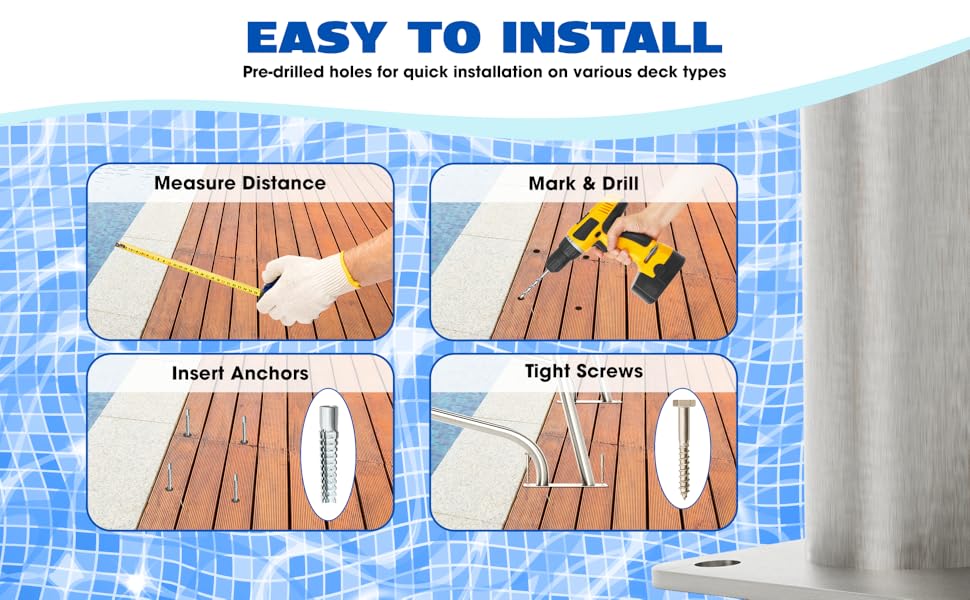 EASY TO INSTALL

Pre-drilled holes for quick installation on various deck types

Measure Distance

Mark & Drill

Insert Anchors

Tight Screws