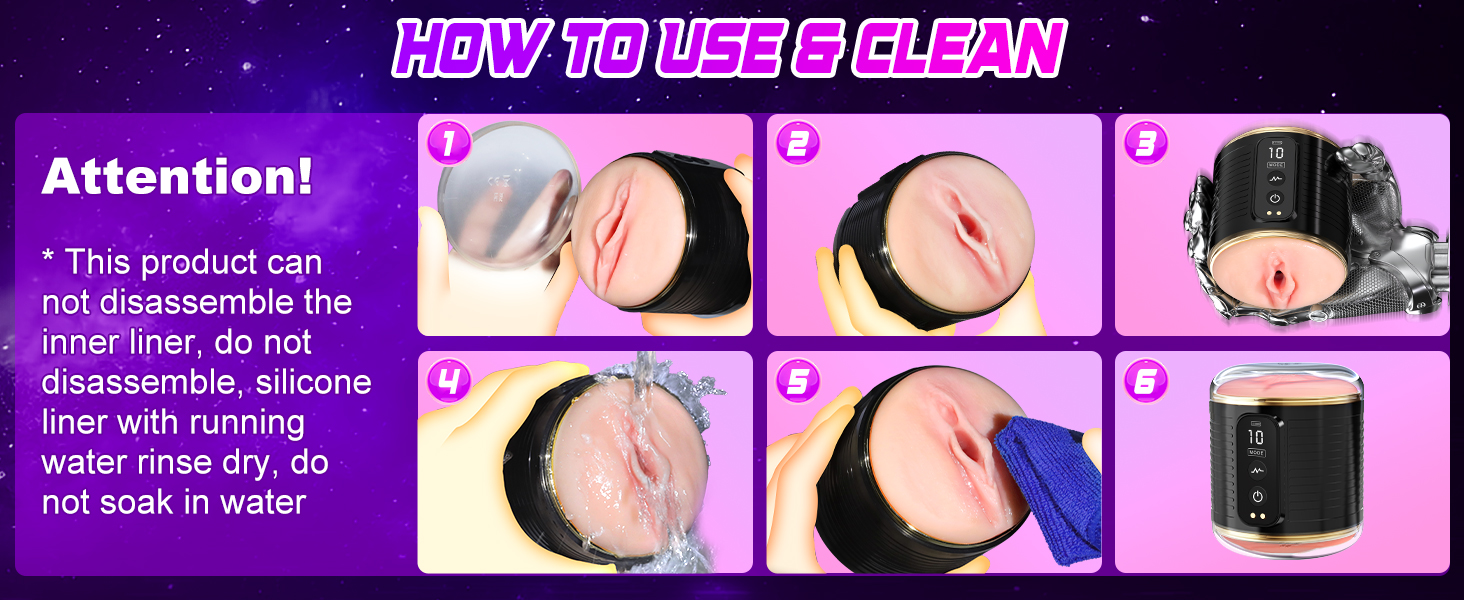 HOW TO USE & CLEAN

Attention!

* This product can not disassemble the inner liner, do not disassemble, silicone liner with running water rinse dry, do not soak in water

1

2

3

10
MODE

4

5

6

10
MODE