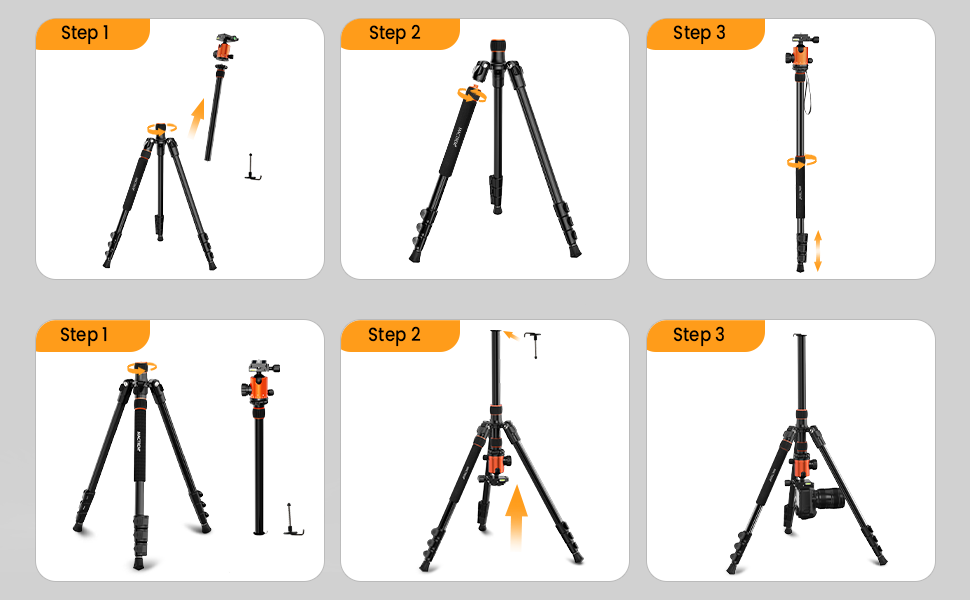 Step 1

Step 2

Step 3

Step 1

Step 2

Step 3