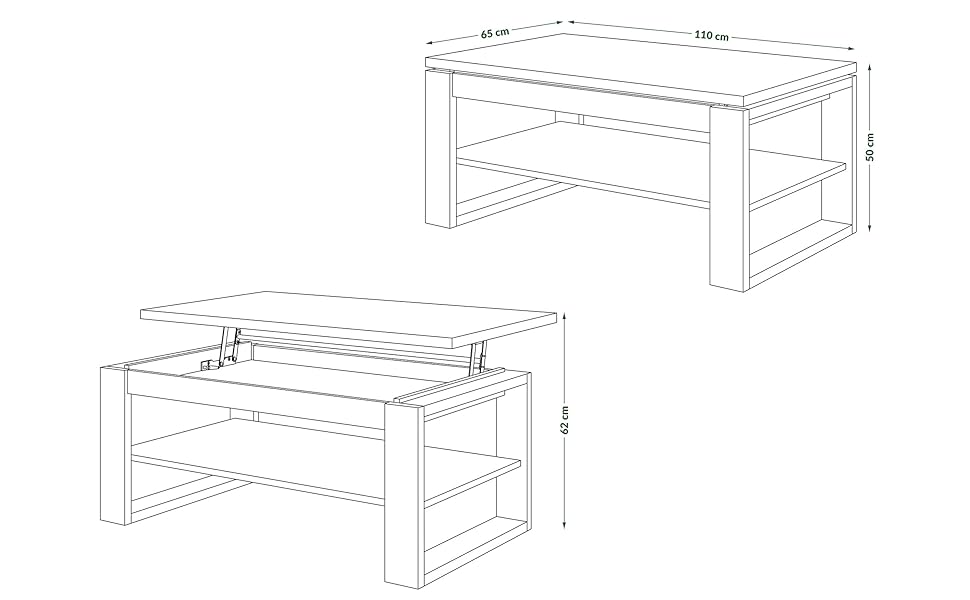 65 cm
110 cm
50 cm
62 cm