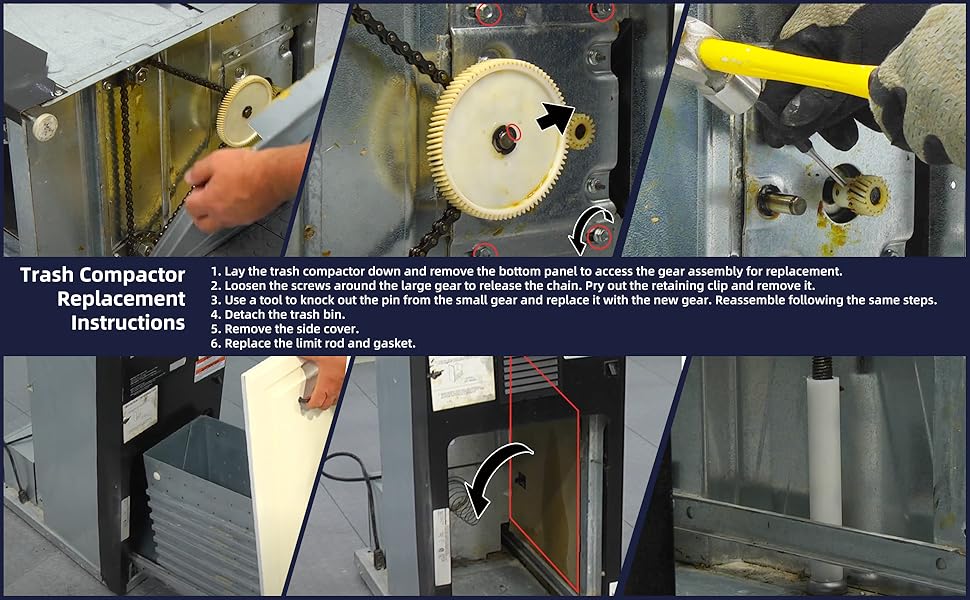 Trash Compactor Replacement Instructions

1. Lay the trash compactor down and remove the bottom panel to access the gear assembly for replacement.
2. Loosen the screws around the large gear to release the chain. Pry out the retaining clip and remove it.
3. Use a tool to knock out the pin from the small gear and replace it with the new gear. Reassemble following the same steps.
4. Detach the trash bin.
5. Remove the side cover.
6. Replace the limit rod and gasket.