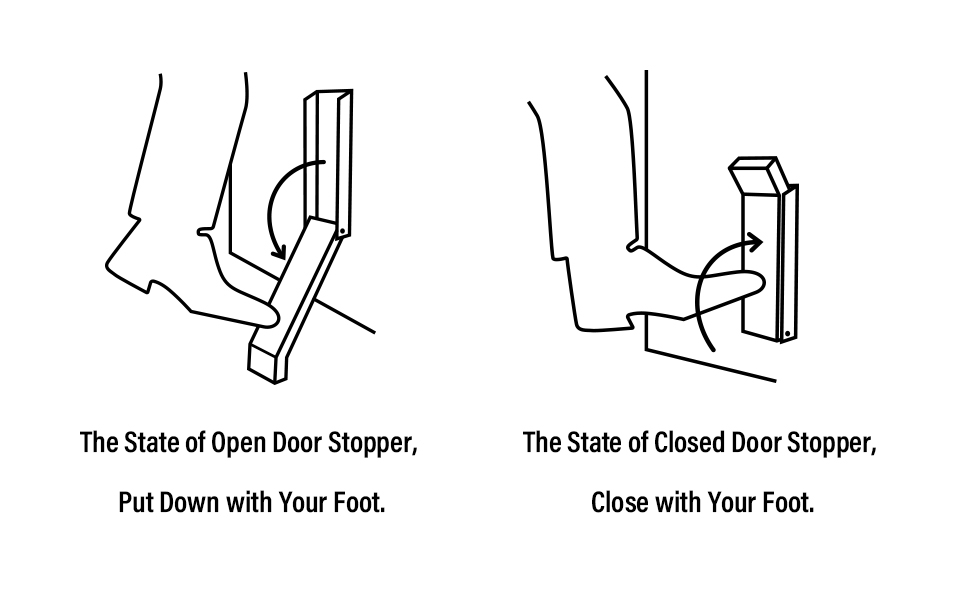 The State of Open Door Stopper,

Put Down with Your Foot.

The State of Closed Door Stopper,

Close with Your Foot.