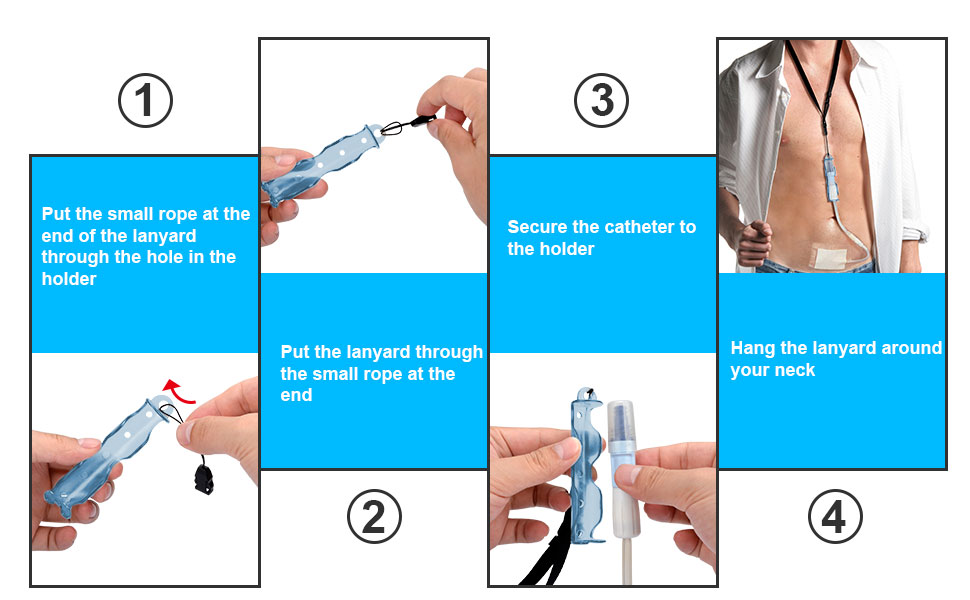 ①

Put the small rope at the end of the lanyard through the hole in the holder

Put the lanyard through the small rope at the end

②

③

Secure the catheter to the holder

Hang the lanyard around your neck

④