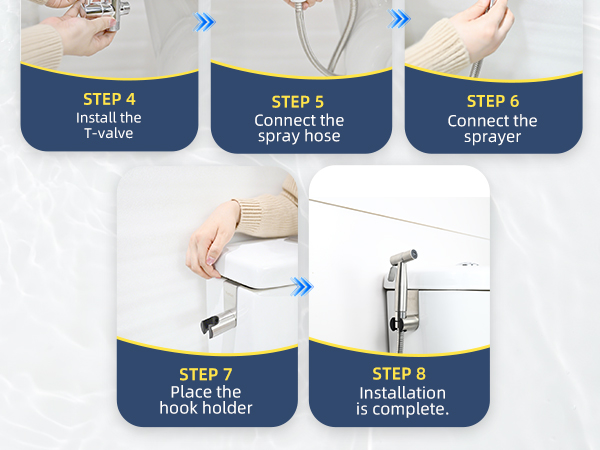 STEP 4
Install the T-valve

STEP 5
Connect the spray hose

STEP 6
Connect the sprayer

STEP 7
Place the hook holder

STEP 8
Installation is complete.