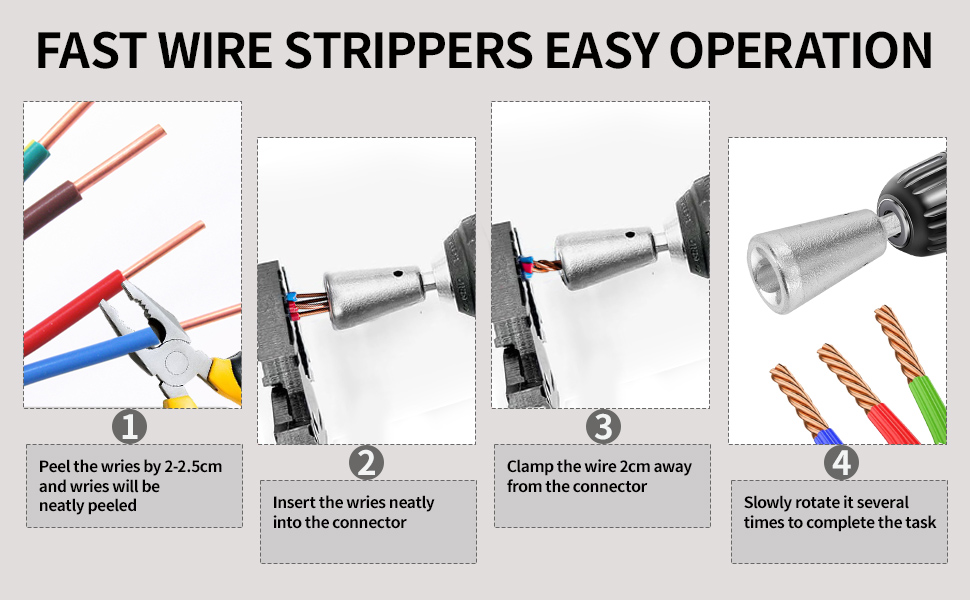 FAST WIRE STRIPPERS EASY OPERATION

1
Peel the wries by 2-2.5cm and wries will be neatly peeled

2
Insert the wries neatly into the connector

3
Clamp the wire 2cm away from the connector

4
Slowly rotate it several times to complete the task