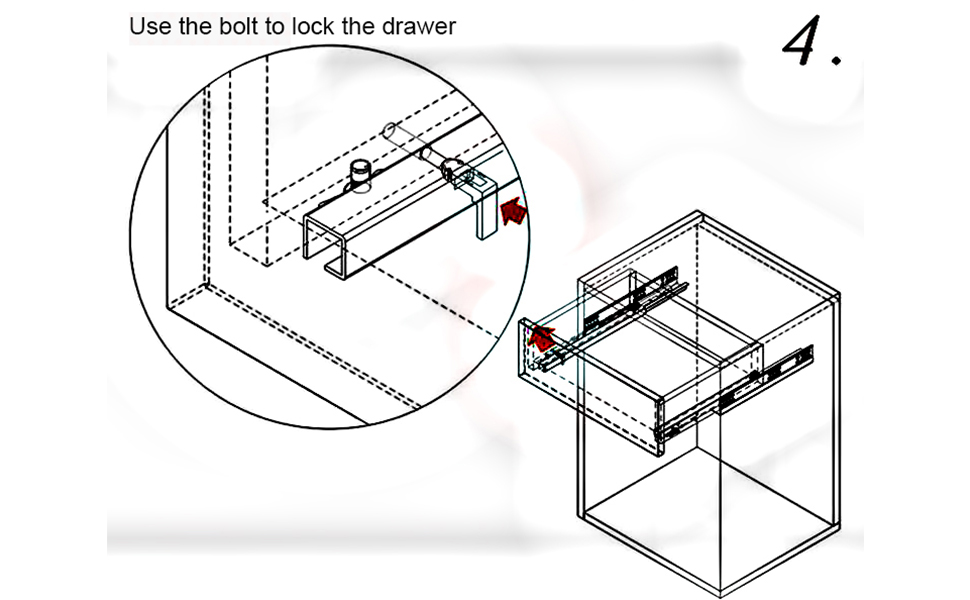 Use the bolt to lock the drawer

4.