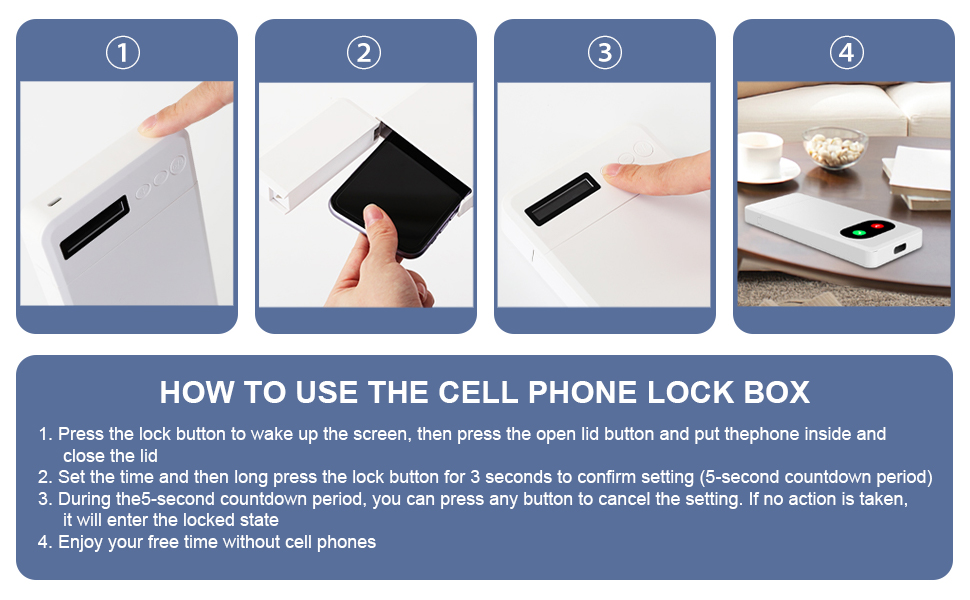 ①

②

③

④

HOW TO USE THE CELL PHONE LOCK BOX

1. Press the lock button to wake up the screen, then press the open lid button and put thephone inside and close the lid
2. Set the time and then long press the lock button for 3 seconds to confirm setting (5-second countdown period)
3. During the5-second countdown period, you can press any button to cancel the setting. If no action is taken, it will enter the locked state
4. Enjoy your free time without cell phones