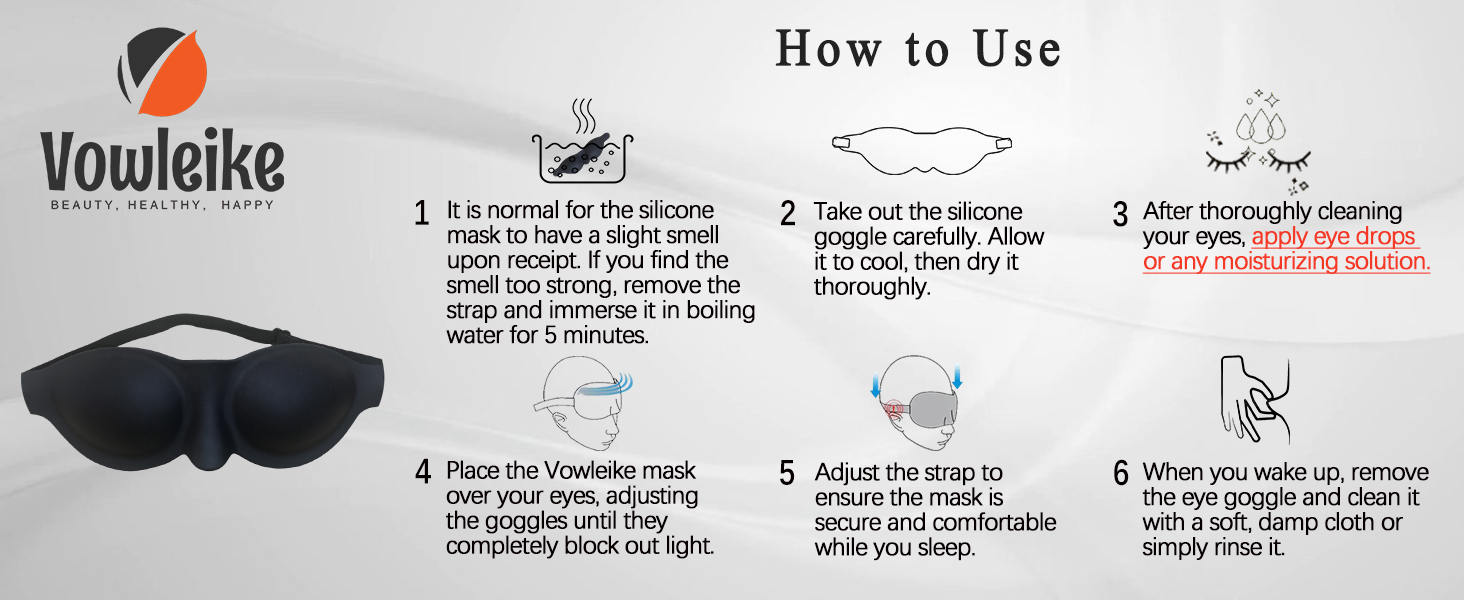 Vowleike
BEAUTY, HEALTHY, HAPPY

How to Use

1 It is normal for the silicone mask to have a slight smell upon receipt. If you find the smell too strong, remove the strap and immerse it in boiling water for 5 minutes.

2 Take out the silicone goggle carefully. Allow it to cool, then dry it thoroughly.

3 After thoroughly cleaning your eyes, apply eye drops or any moisturizing solution.

4 Place the Vowleike mask over your eyes, adjusting the goggles until they completely block out light.

5 Adjust the strap to ensure the mask is secure and comfortable while you sleep.

6 When you wake up, remove the eye goggle and clean it with a soft, damp cloth or simply rinse it.