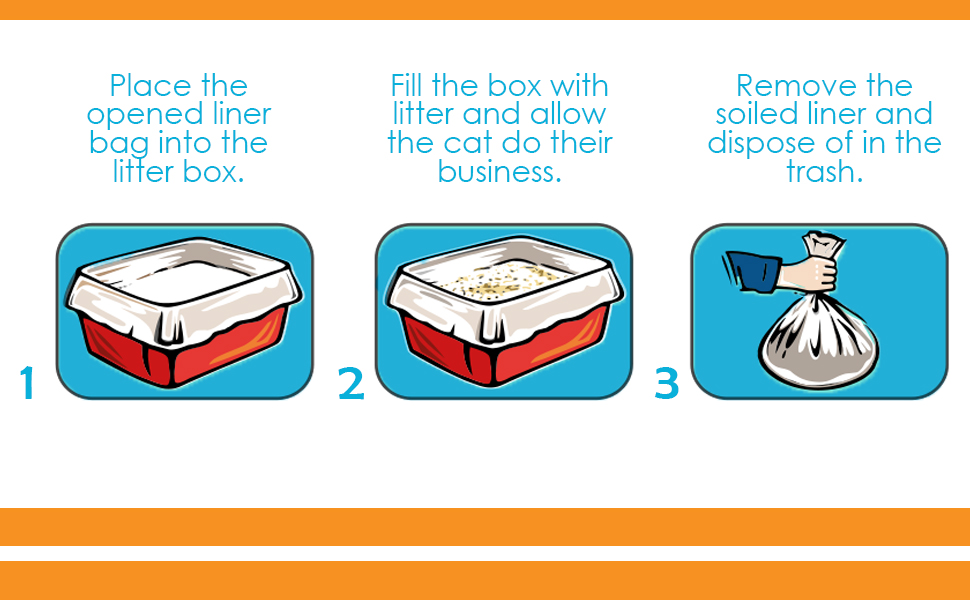 Place the opened liner bag into the litter box.

1

Fill the box with litter and allow the cat do their business.

2

Remove the soiled liner and dispose of in the trash.

3