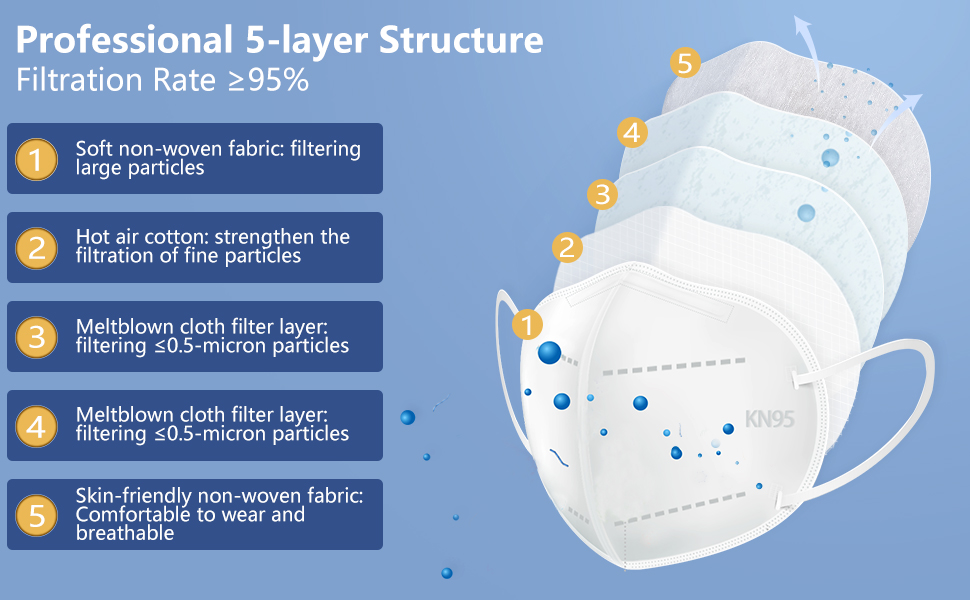 Professional 5-layer Structure
Filtration Rate ≥95%

1 Soft non-woven fabric: filtering large particles

2 Hot air cotton: strengthen the filtration of fine particles

3 Meltblown cloth filter layer: filtering ≤0.5-micron particles

4 Meltblown cloth filter layer: filtering ≤0.5-micron particles

5 Skin-friendly non-woven fabric: Comfortable to wear and breathable

5
4
3
2
1
KN95