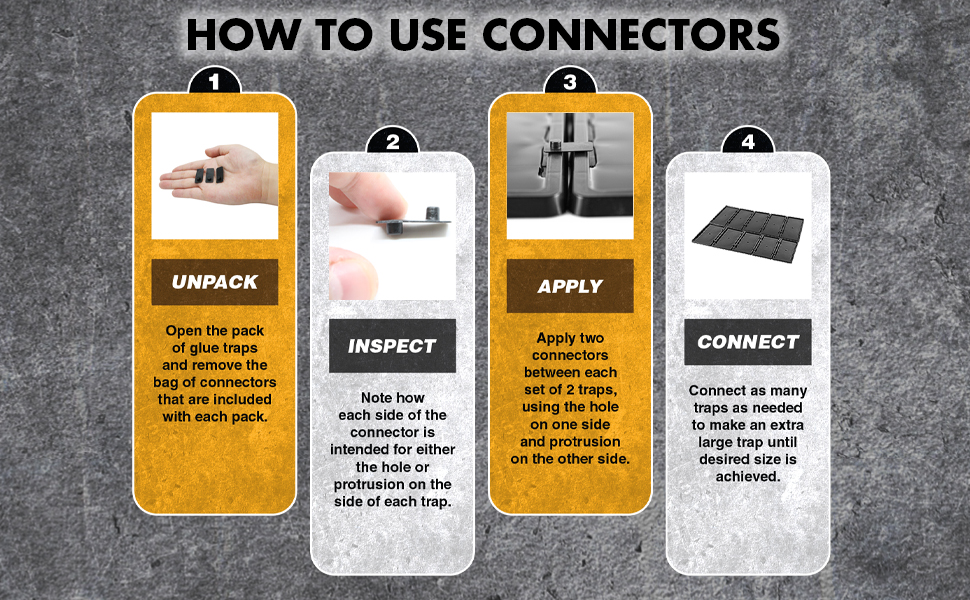 HOW TO USE CONNECTORS

1

UNPACK

Open the pack of glue traps and remove the bag of connectors that are included with each pack.

2

INSPECT

Note how each side of the connector is intended for either the hole or protrusion on the side of each trap.

3

APPLY

Apply two connectors between each set of 2 traps, using the hole on one side and protrusion on the other side.

4

CONNECT

Connect as many traps as needed to make an extra large trap until desired size is achieved.