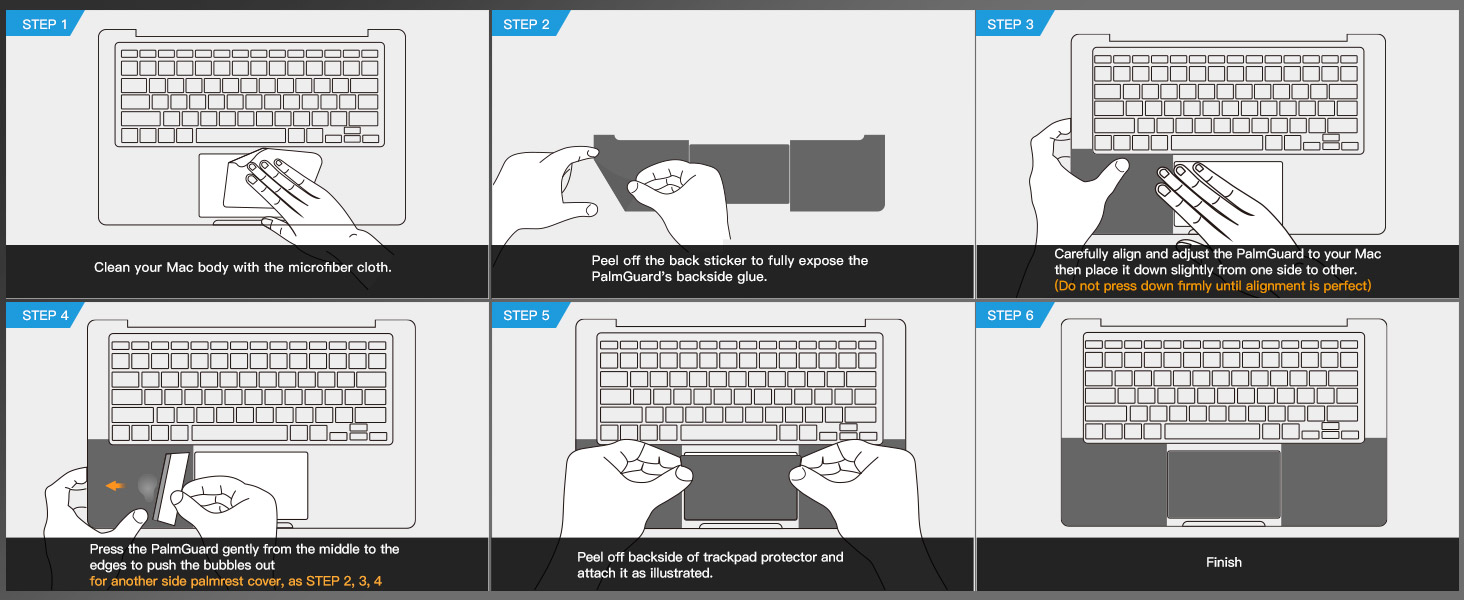 STEP 1

Clean your Mac body with the microfiber cloth.

STEP 2

Peel off the back sticker to fully expose the PalmGuard's backside glue.

STEP 3

Carefully align and adjust the PalmGuard to your Mac then place it down slightly from one side to other.
(Do not press down firmly until alignment is perfect)

STEP 4

Press the PalmGuard gently from the middle to the edges to push the bubbles out
for another side palmrest cover, as STEP 2, 3, 4

STEP 5

Peel off backside of trackpad protector and attach it as illustrated.

STEP 6

Finish