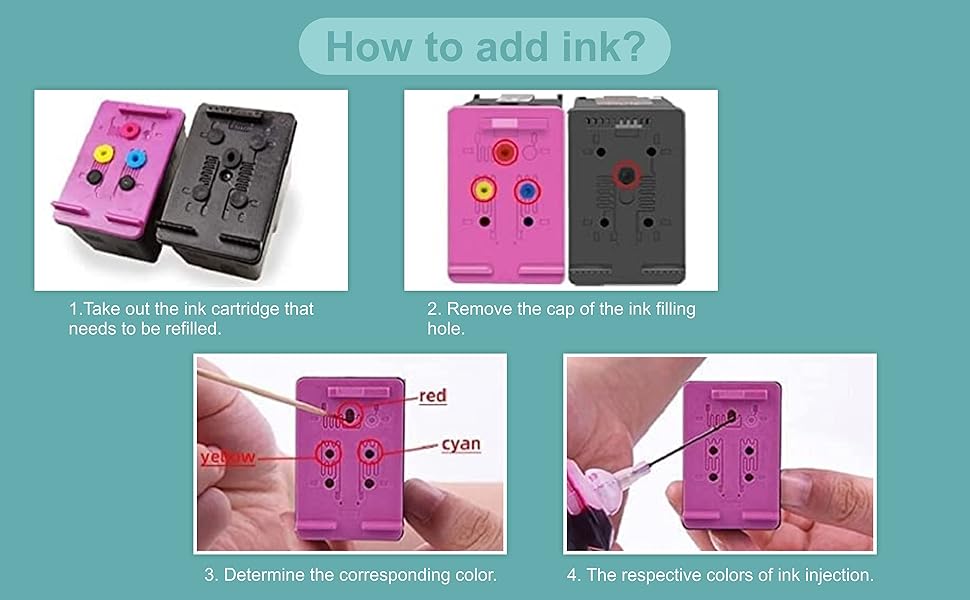 How to add ink?

1.Take out the ink cartridge that needs to be refilled.

2. Remove the cap of the ink filling hole.

red

yellow

cyan

3. Determine the corresponding color.

4. The respective colors of ink injection.