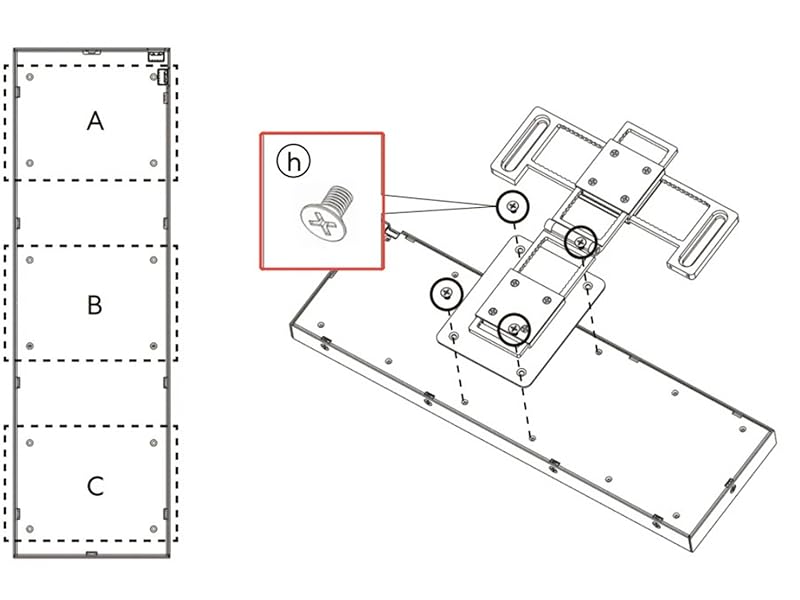 A

B

C

h