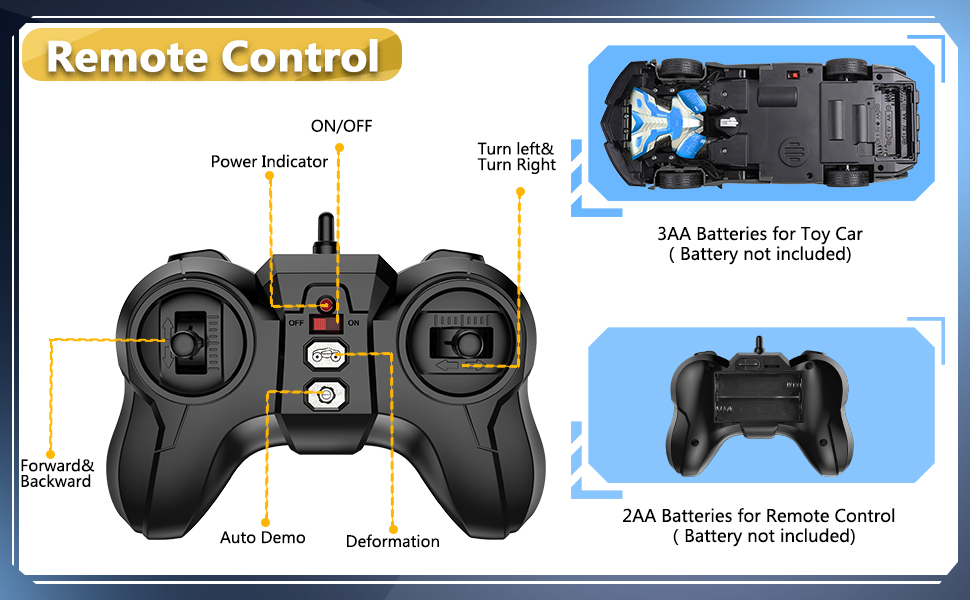 Remote Control

ON/OFF

Power Indicator

Turn left&
Turn Right

OFF ON

Forward&
Backward

Auto Demo

Deformation

3AA Batteries for Toy Car
( Battery not included)

2AA Batteries for Remote Control
( Battery not included)