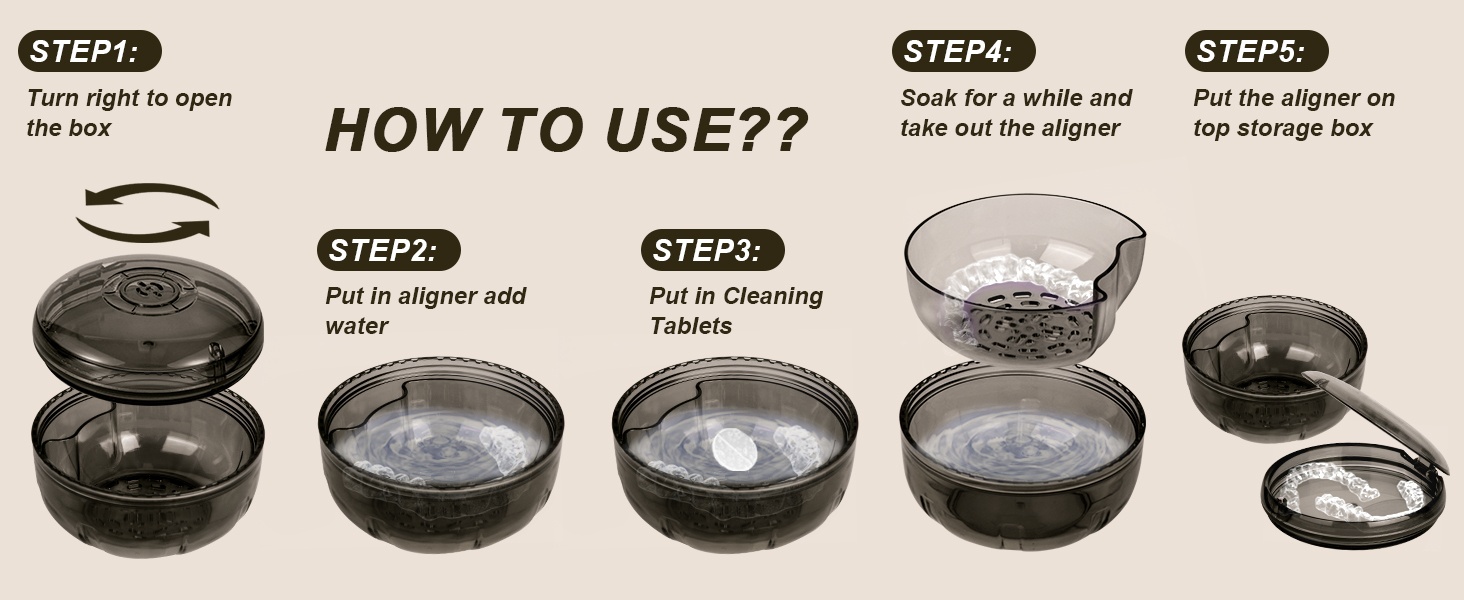 STEP1:
Turn right to open the box

HOW TO USE??

STEP2:
Put in aligner add water

STEP3:
Put in Cleaning Tablets

STEP4:
Soak for a while and take out the aligner

STEP5:
Put the aligner on top storage box