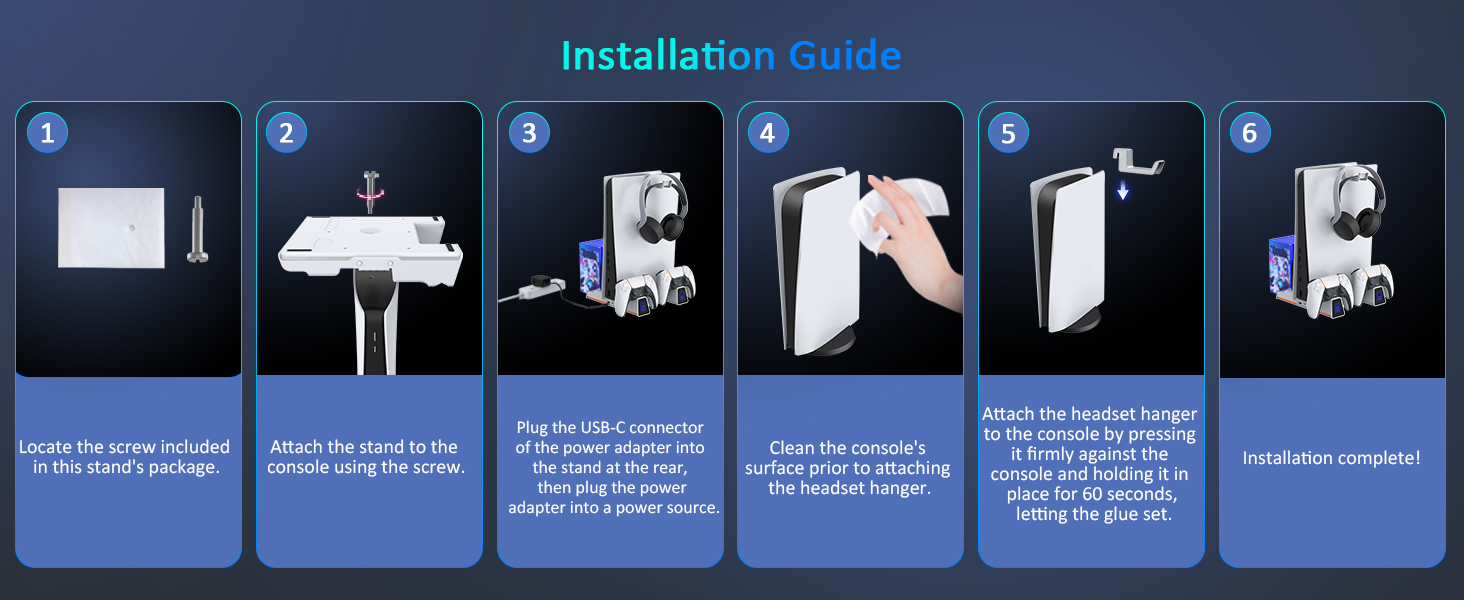 Installation Guide

1

Locate the screw included in this stand's package.

2

Attach the stand to the console using the screw.

3

Plug the USB-C connector of the power adapter into the stand at the rear, then plug the power adapter into a power source.

4

Clean the console's surface prior to attaching the headset hanger.

5

Attach the headset hanger to the console by pressing it firmly against the console and holding it in place for 60 seconds, letting the glue set.

6

Installation complete!