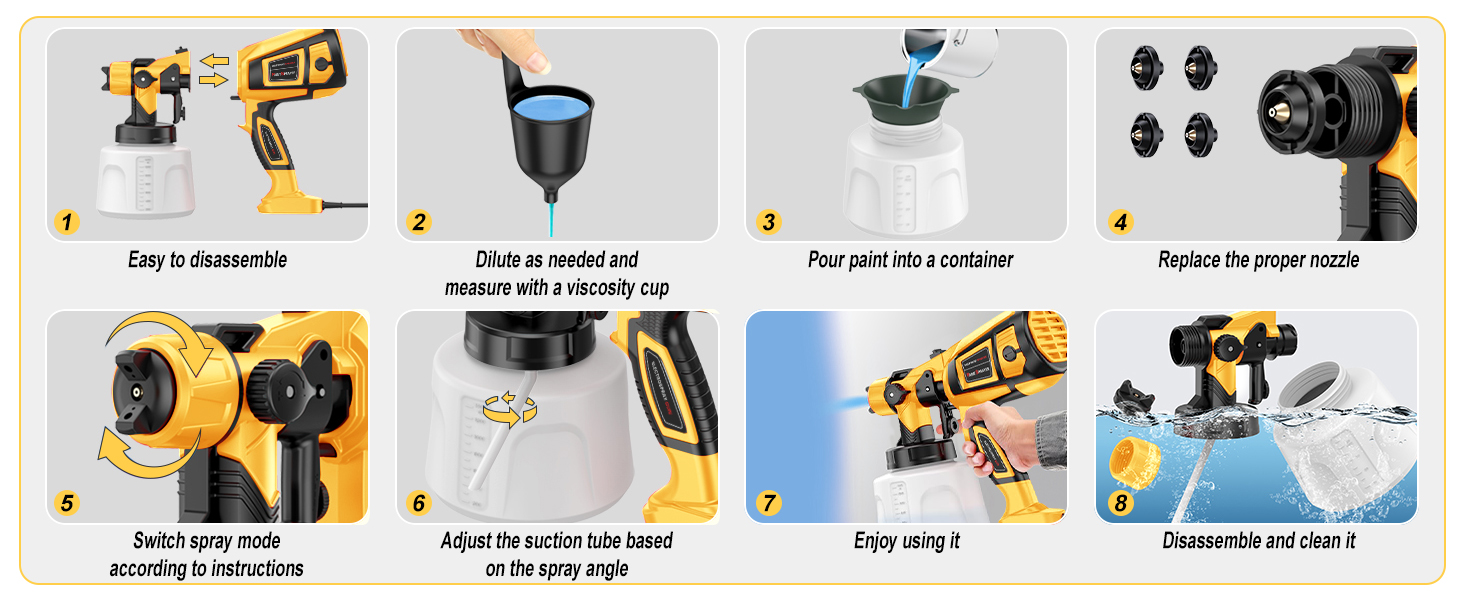 1

Easy to disassemble

2

Dilute as needed and measure with a viscosity cup

3

Pour paint into a container

4

Replace the proper nozzle

5

Switch spray mode according to instructions

6

Adjust the suction tube based on the spray angle

7

Enjoy using it

8

Disassemble and clean it