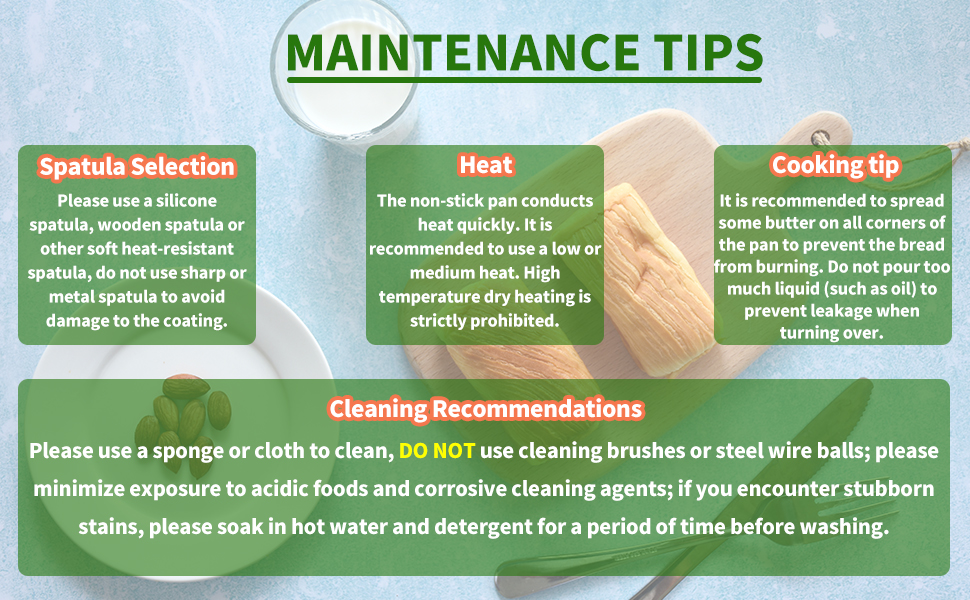 MAINTENANCE TIPS

Spatula Selection
Please use a silicone spatula, wooden spatula or other soft heat-resistant spatula, do not use sharp or metal spatula to avoid damage to the coating.

Heat
The non-stick pan conducts heat quickly. It is recommended to use a low or medium heat. High temperature dry heating is strictly prohibited.

Cooking tip
It is recommended to spread some butter on all corners of the pan to prevent the bread from burning. Do not pour too much liquid (such as oil) to prevent leakage when turning over.

Cleaning Recommendations
Please use a sponge or cloth to clean, DO NOT use cleaning brushes or steel wire balls; please minimize exposure to acidic foods and corrosive cleaning agents; if you encounter stubborn stains, please soak in hot water and detergent for a period of time before washing.