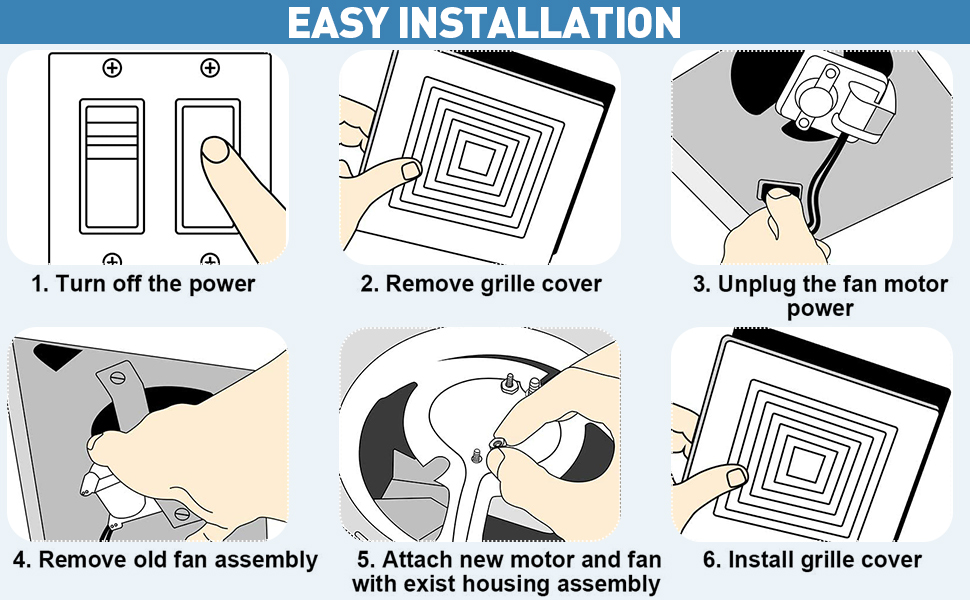 EASY INSTALLATION

1. Turn off the power

2. Remove grille cover

3. Unplug the fan motor power

4. Remove old fan assembly

5. Attach new motor and fan with exist housing assembly

6. Install grille cover