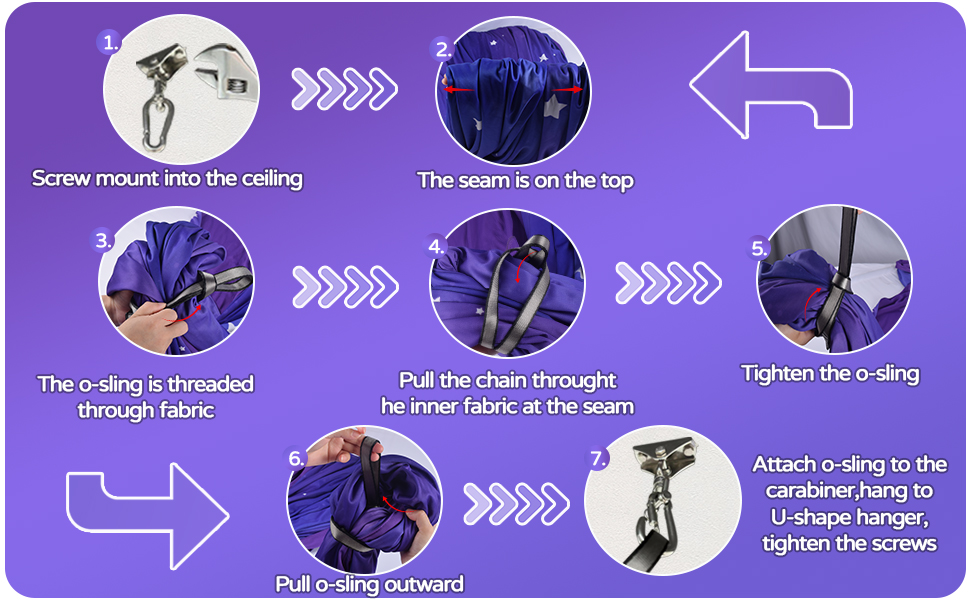 1.

Screw mount into the ceiling

2.

The seam is on the top

3.

The o-sling is threaded through fabric

4.

Pull the chain throught he inner fabric at the seam

5.

Tighten the o-sling

6.

Pull o-sling outward

7.

Attach o-sling to the carabiner,hang to U-shape hanger, tighten the screws