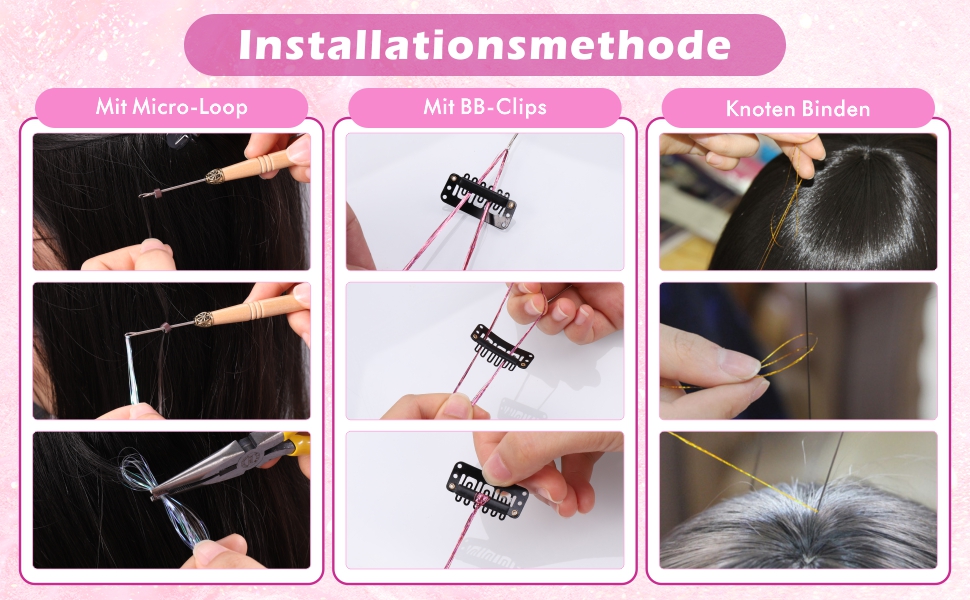 Installationsmethode

Mit Micro-Loop

Mit BB-Clips

Knoten Binden