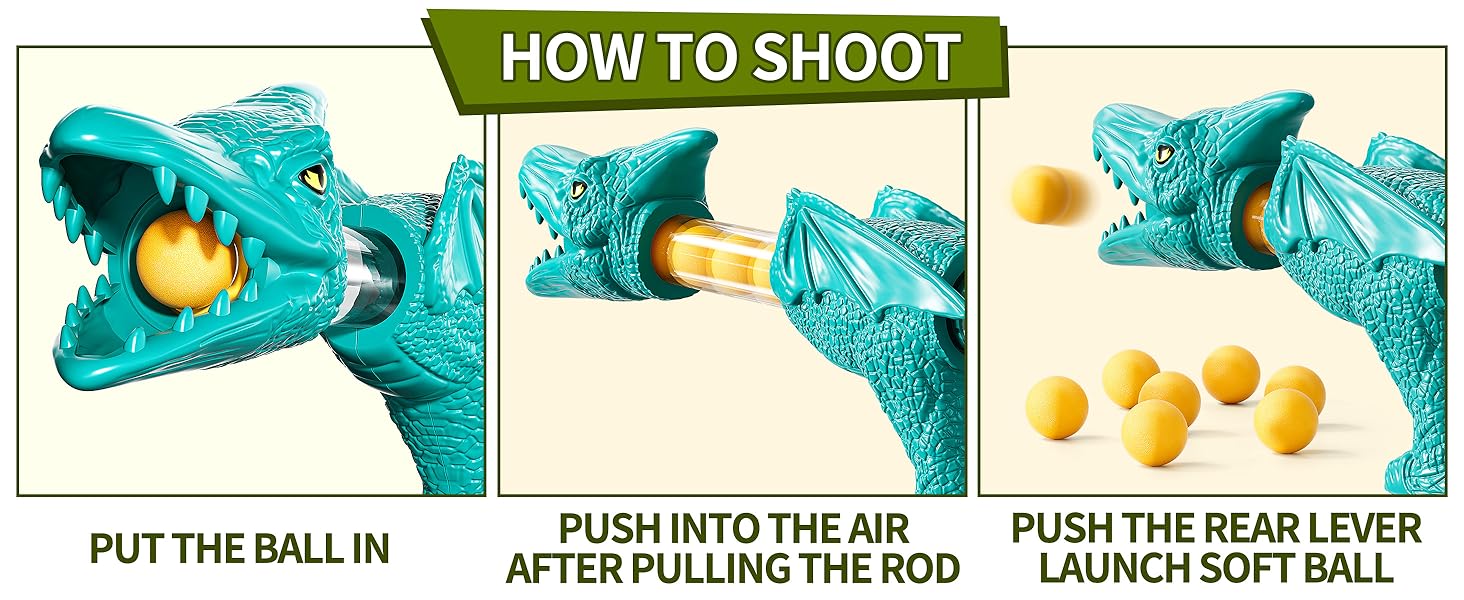 HOW TO SHOOT

PUT THE BALL IN

PUSH INTO THE AIR AFTER PULLING THE ROD

PUSH THE REAR LEVER LAUNCH SOFT BALL