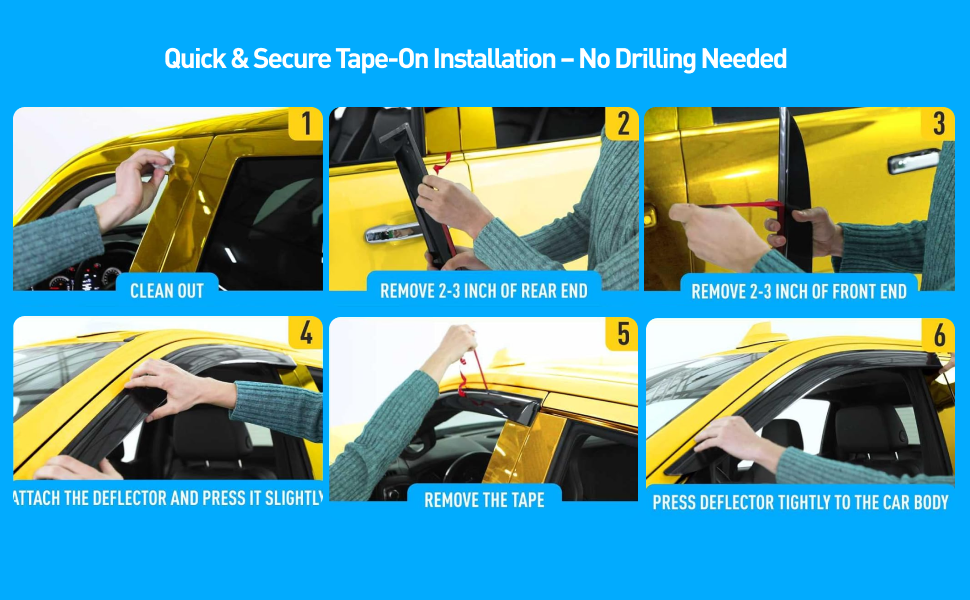 Quick & Secure Tape-On Installation – No Drilling Needed

1
CLEAN OUT

2
REMOVE 2-3 INCH OF REAR END

3
REMOVE 2-3 INCH OF FRONT END

4
ATTACH THE DEFLECTOR AND PRESS IT SLIGHTLY

5
REMOVE THE TAPE

6
PRESS DEFLECTOR TIGHTLY TO THE CAR BODY