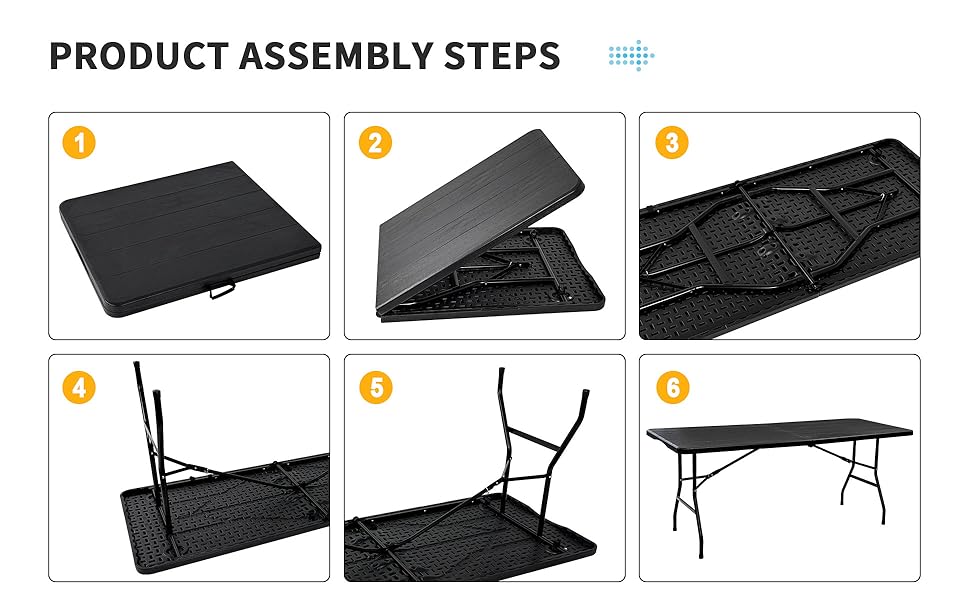 PRODUCT ASSEMBLY STEPS

1

2

3

4

5

6