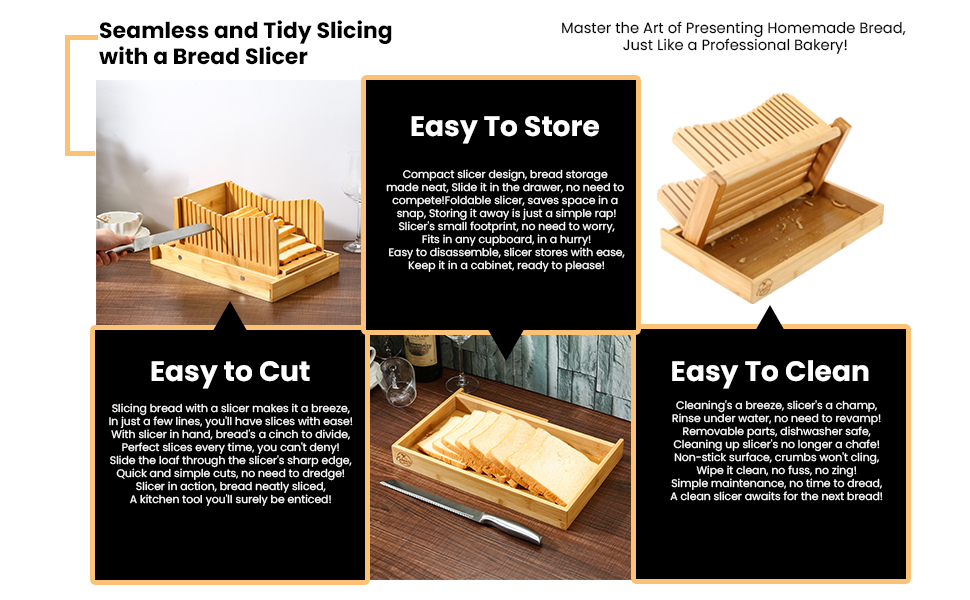 Seamless and Tidy Slicing with a Bread Slicer

Master the Art of Presenting Homemade Bread, Just Like a Professional Bakery!

Easy To Store

Compact slicer design, bread storage made neat, Slide it in the drawer, no need to compete!Foldable slicer, saves space in a snap, Storing it away is just a simple rap! Slicer's small footprint, no need to worry, Fits in any cupboard, in a hurry! Easy to disassemble, slicer stores with ease, Keep it in a cabinet, ready to please!

Easy to Cut

Slicing bread with a slicer makes it a breeze, In just a few lines, you'll have slices with ease! With slicer in hand, bread's a cinch to divide, Perfect slices every time, you can't deny! Slide the loaf through the slicer's sharp edge, Quick and simple cuts, no need to dredge! Slicer in action, bread neatly sliced, A kitchen tool you'll surely be enticed!

Easy To Clean

Cleaning's a breeze, slicer's a champ, Rinse under water, no need to revamp! Removable parts, dishwasher safe, Cleaning up slicer's no longer a chafe! Non-stick surface, crumbs won't cling, Wipe it clean, no fuss, no zing! Simple maintenance, no time to dread, A clean slicer awaits for the next bread!