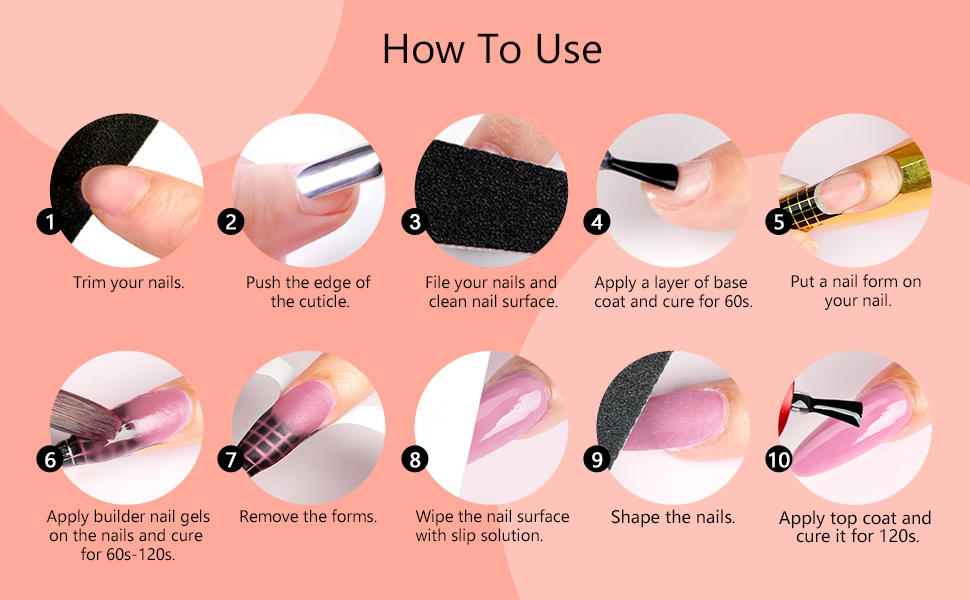 How To Use

1
Trim your nails.

2
Push the edge of the cuticle.

3
File your nails and clean nail surface.

4
Apply a layer of base coat and cure for 60s.

5
Put a nail form on your nail.

6
Apply builder nail gels on the nails and cure for 60s-120s.

7
Remove the forms.

8
Wipe the nail surface with slip solution.

9
Shape the nails.

10
Apply top coat and cure it for 120s.