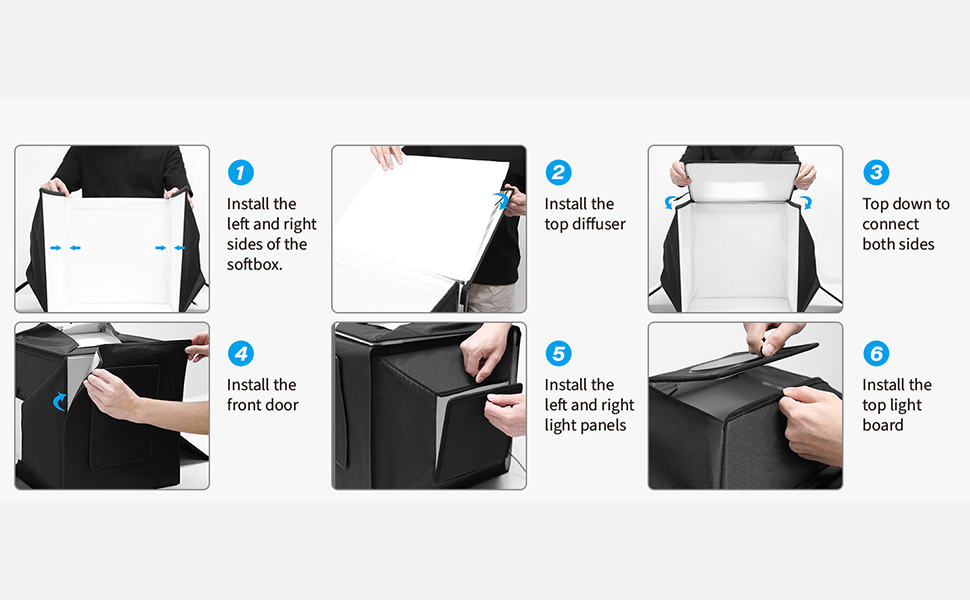 1
Install the left and right sides of the softbox.

2
Install the top diffuser

3
Top down to connect both sides

4
Install the front door

5
Install the left and right light panels

6
Install the top light board