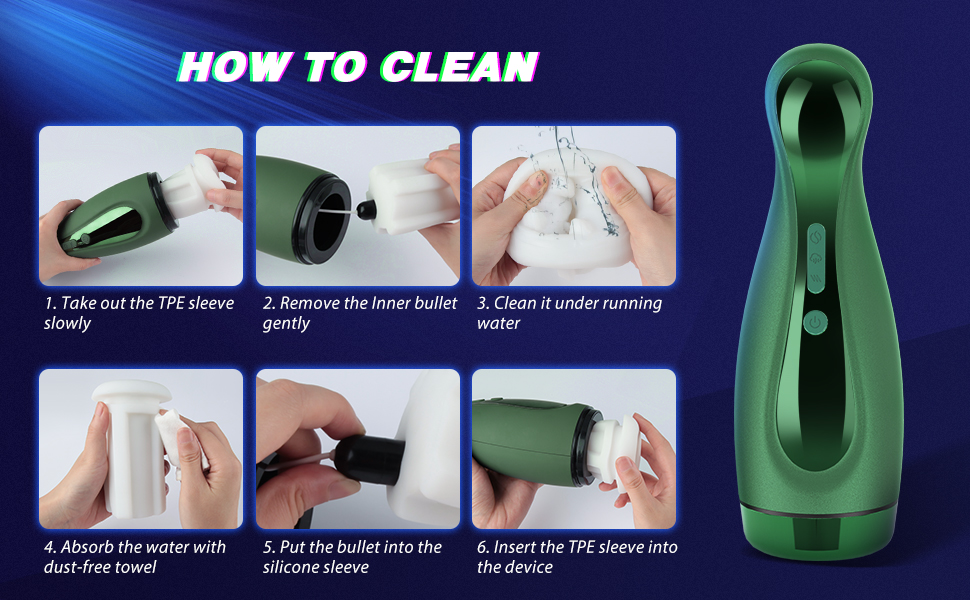 HOW TO CLEAN

1. Take out the TPE sleeve slowly

2. Remove the Inner bullet gently

3. Clean it under running water

4. Absorb the water with dust-free towel

5. Put the bullet into the silicone sleeve

6. Insert the TPE sleeve into the device