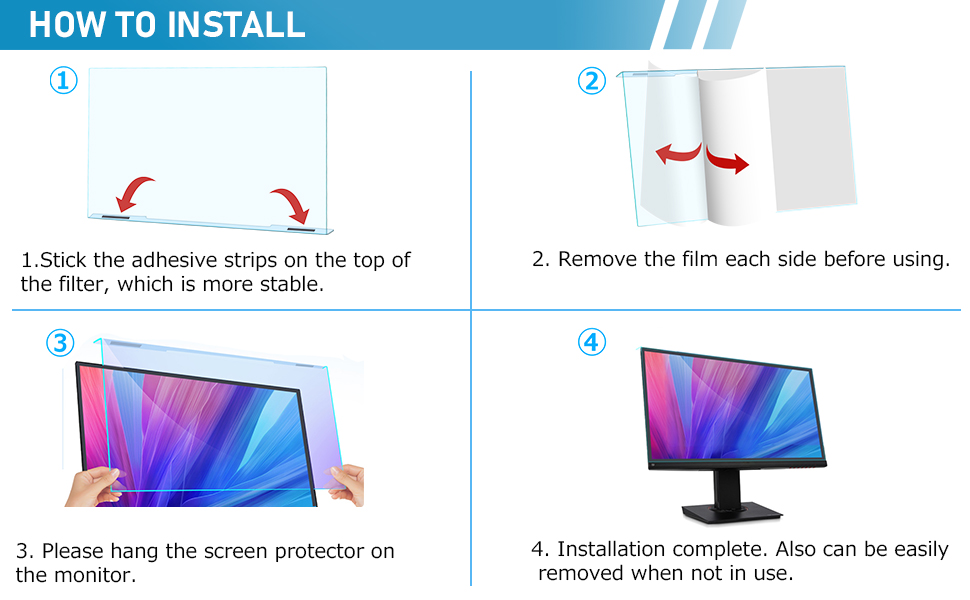 HOW TO INSTALL

①

1.Stick the adhesive strips on the top of the filter, which is more stable.

②

2. Remove the film each side before using.

③

3. Please hang the screen protector on the monitor.

④

4. Installation complete. Also can be easily removed when not in use.