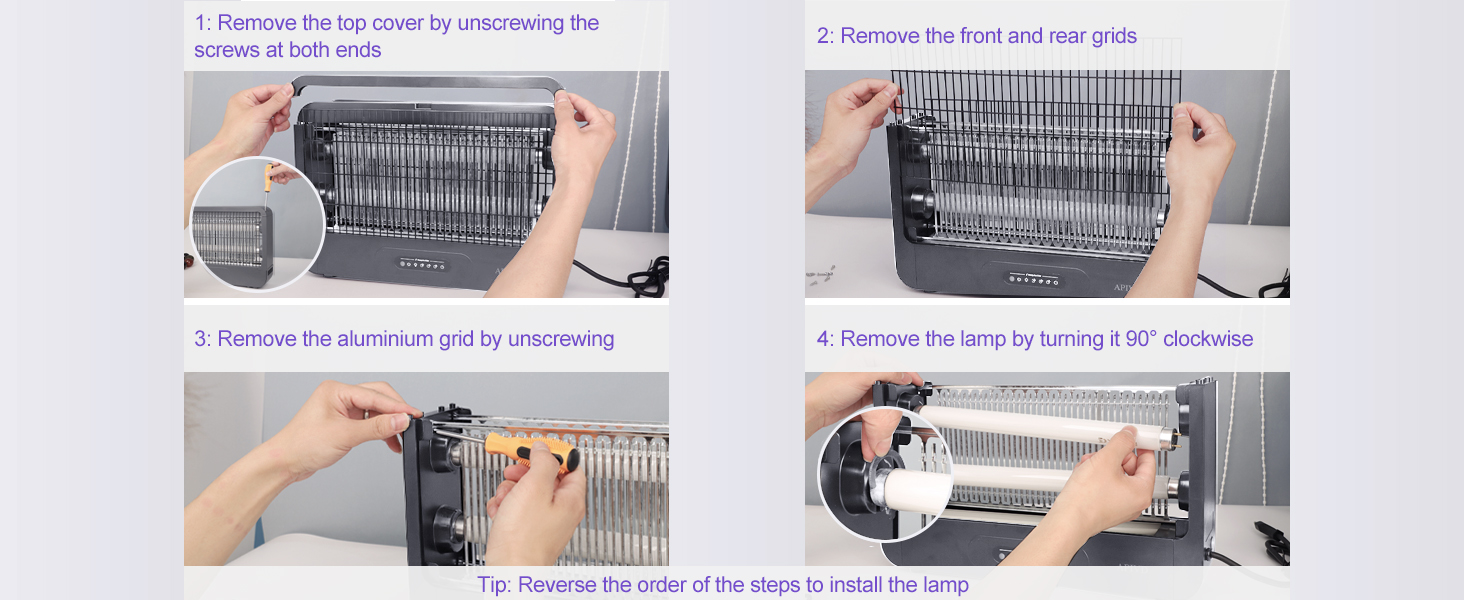 1: Remove the top cover by unscrewing the screws at both ends

2: Remove the front and rear grids

3: Remove the aluminium grid by unscrewing

4: Remove the lamp by turning it 90° clockwise

Tip: Reverse the order of the steps to install the lamp