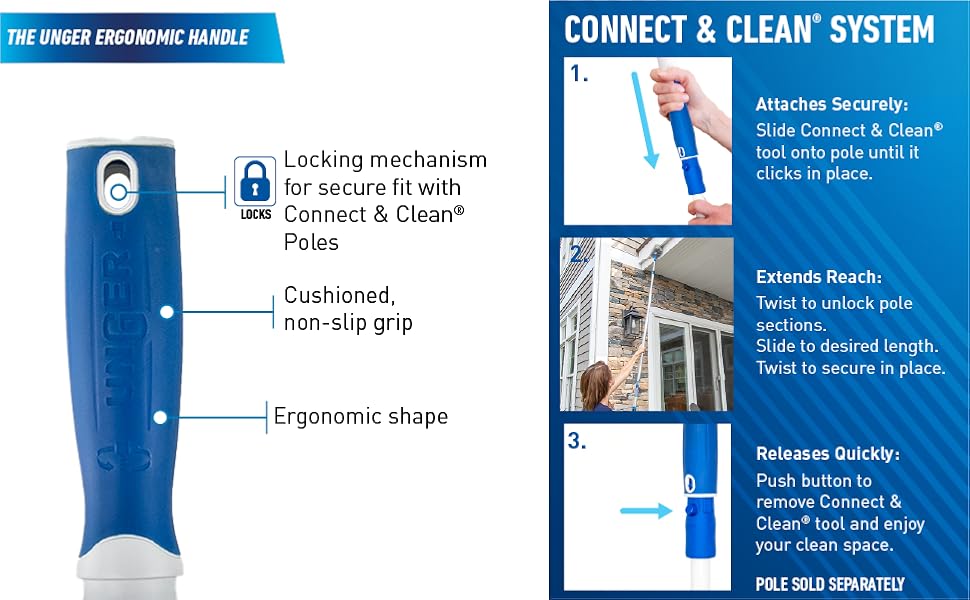 THE UNGER ERGONOMIC HANDLE

UNGER

LOCKS

Locking mechanism for secure fit with Connect & Clean® Poles

Cushioned, non-slip grip

Ergonomic shape

CONNECT & CLEAN® SYSTEM

1.

Attaches Securely:
Slide Connect & Clean® tool onto pole until it clicks in place.

2.

Extends Reach:
Twist to unlock pole sections.
Slide to desired length.
Twist to secure in place.

3.

Releases Quickly:
Push button to remove Connect & Clean® tool and enjoy your clean space.

POLE SOLD SEPARATELY