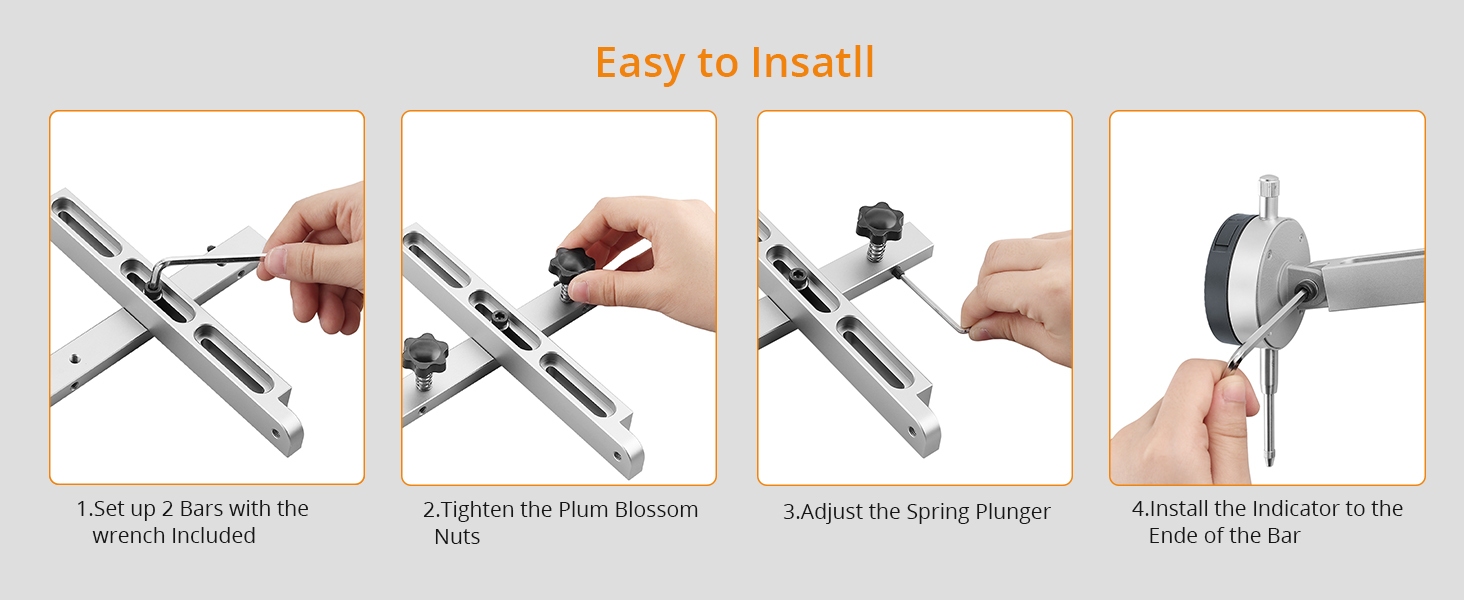 Easy to Insatll

1.Set up 2 Bars with the wrench Included

2.Tighten the Plum Blossom Nuts

3.Adjust the Spring Plunger

4.Install the Indicator to the Ende of the Bar