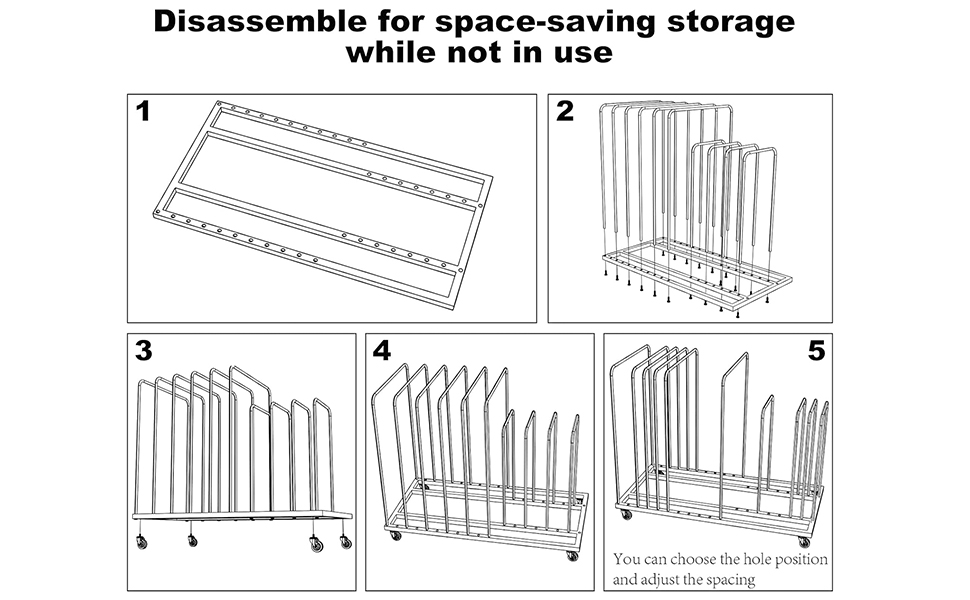 Disassemble for space-saving storage while not in use

1

2

3

4

5

You can choose the hole position and adjust the spacing