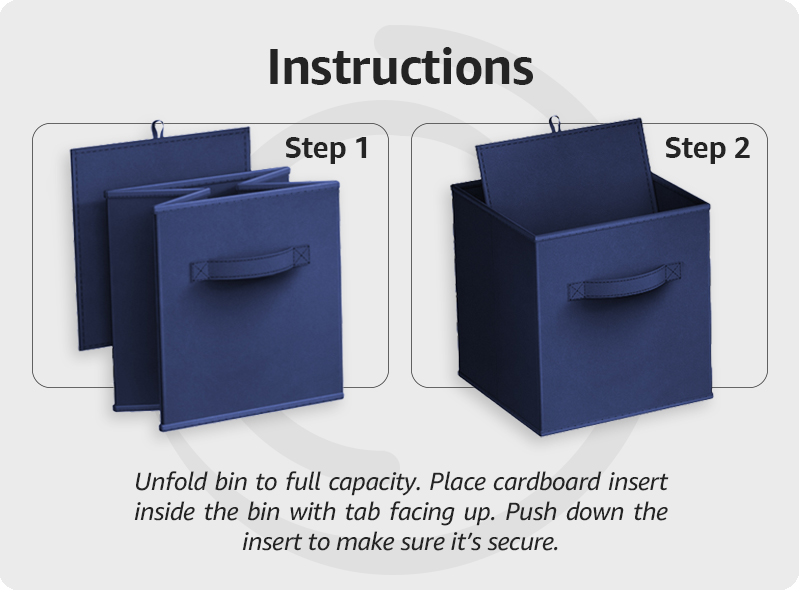 Instructions

Step 1

Step 2

Unfold bin to full capacity. Place cardboard insert inside the bin with tab facing up. Push down the insert to make sure it's secure.