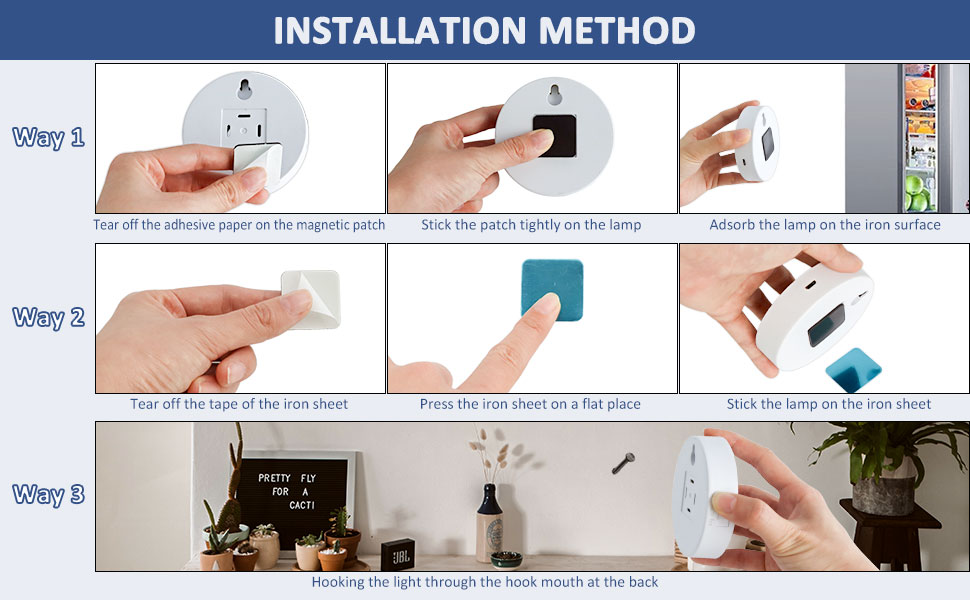 INSTALLATION METHOD

Way 1

Tear off the adhesive paper on the magnetic patch

Stick the patch tightly on the lamp

Adsorb the lamp on the iron surface

Way 2

Tear off the tape of the iron sheet

Press the iron sheet on a flat place

Stick the lamp on the iron sheet

Way 3

PRETTY FLY FOR A CACTI

JBL

Hooking the light through the hook mouth at the back