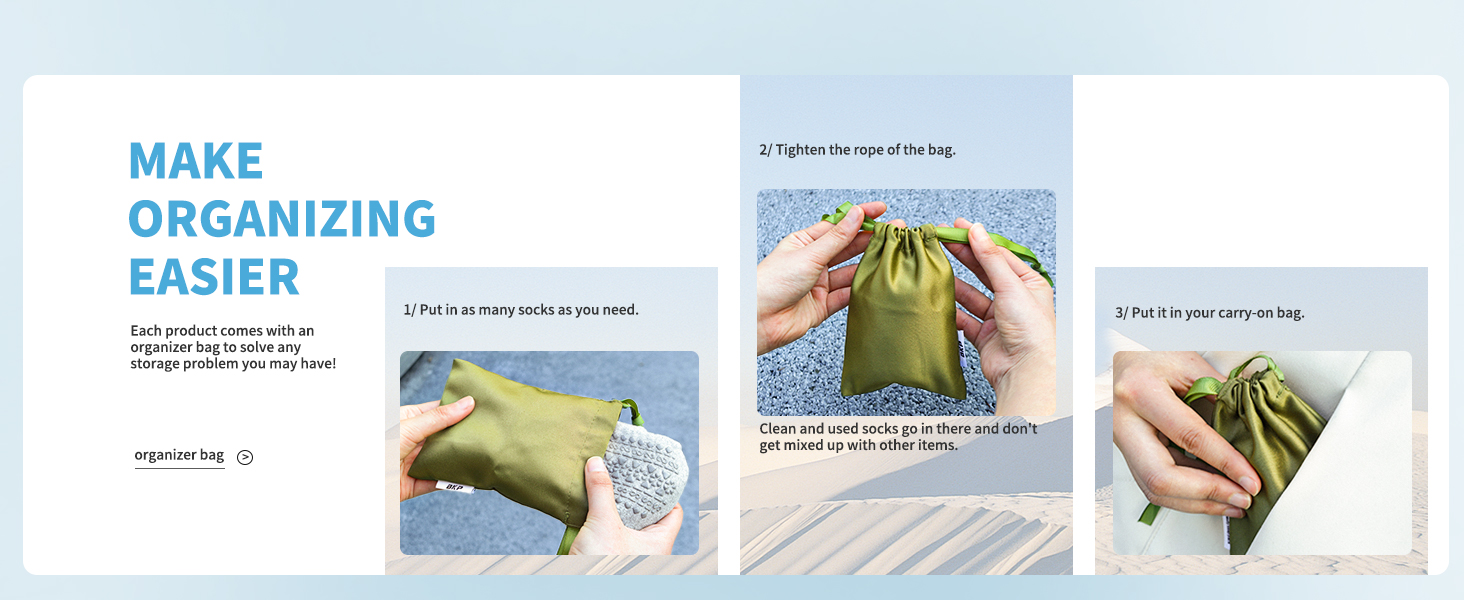 MAKE ORGANIZING EASIER

Each product comes with an organizer bag to solve any storage problem you may have!

organizer bag >

1/ Put in as many socks as you need.

BKP

2/ Tighten the rope of the bag.

Clean and used socks go in there and don't get mixed up with other items.

3/ Put it in your carry-on bag.