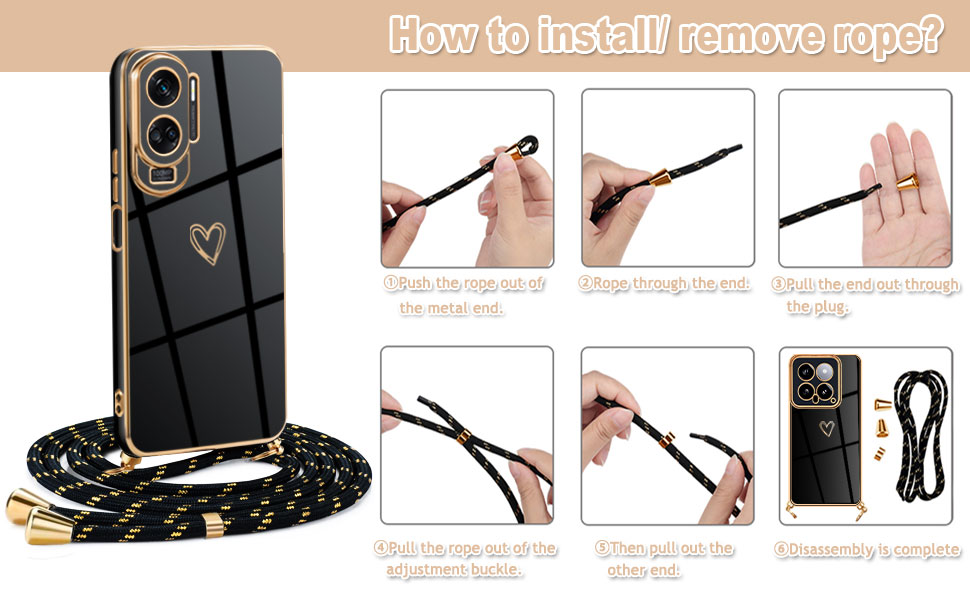 How to install/ remove rope?

①Push the rope out of the metal end.

②Rope through the end.

③Pull the end out through the plug.

④Pull the rope out of the adjustment buckle.

⑤Then pull out the other end.

⑥Disassembly is complete