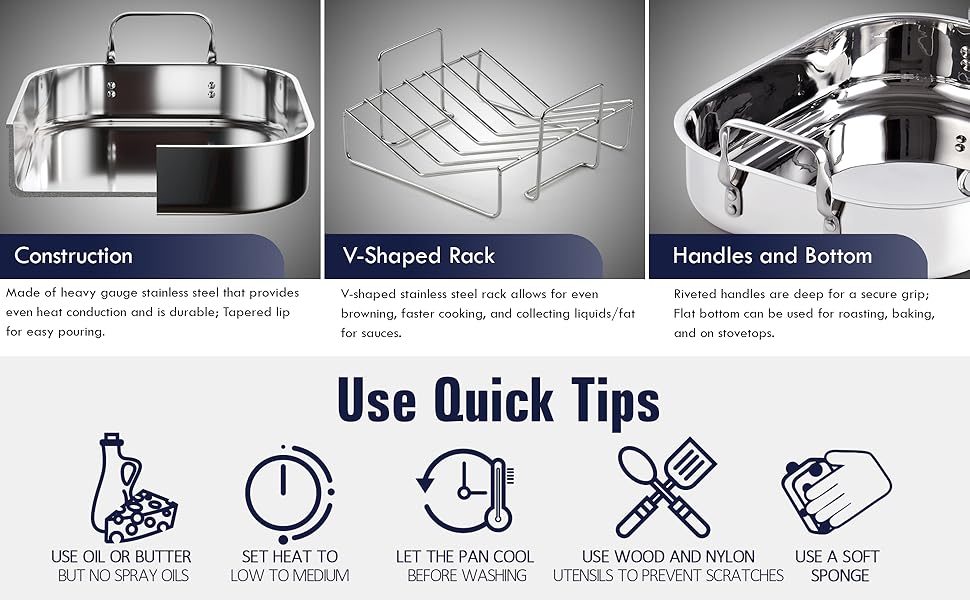 Construction

Made of heavy gauge stainless steel that provides even heat conduction and is durable; Tapered lip for easy pouring.

V-Shaped Rack

V-shaped stainless steel rack allows for even browning, faster cooking, and collecting liquids/fat for sauces.

Handles and Bottom

Riveted handles are deep for a secure grip; Flat bottom can be used for roasting, baking, and on stovetops.

Use Quick Tips

USE OIL OR BUTTER BUT NO SPRAY OILS

SET HEAT TO LOW TO MEDIUM

LET THE PAN COOL BEFORE WASHING

USE WOOD AND NYLON UTENSILS TO PREVENT SCRATCHES

USE A SOFT SPONGE