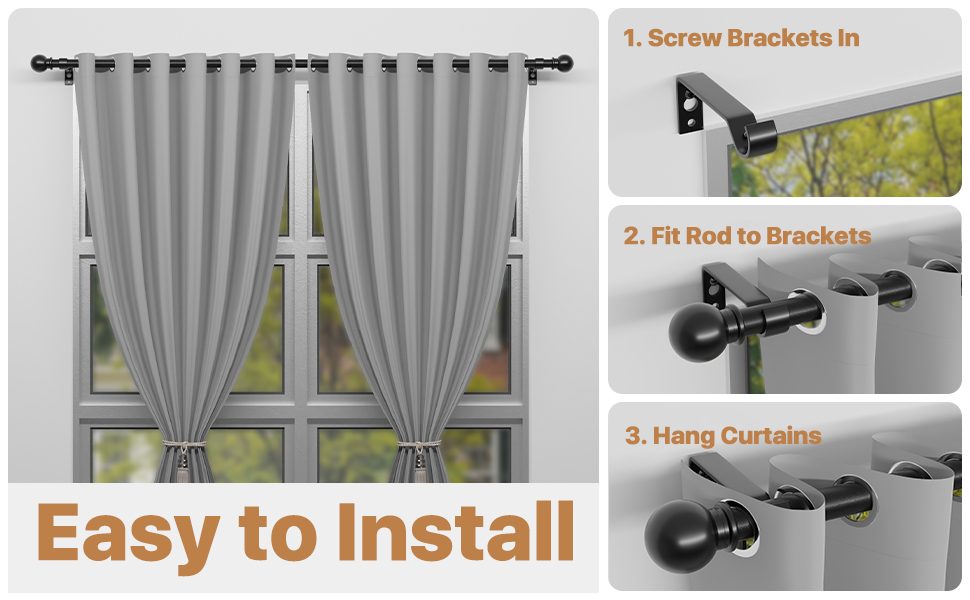 Easy to Install

1. Screw Brackets In

2. Fit Rod to Brackets

3. Hang Curtains