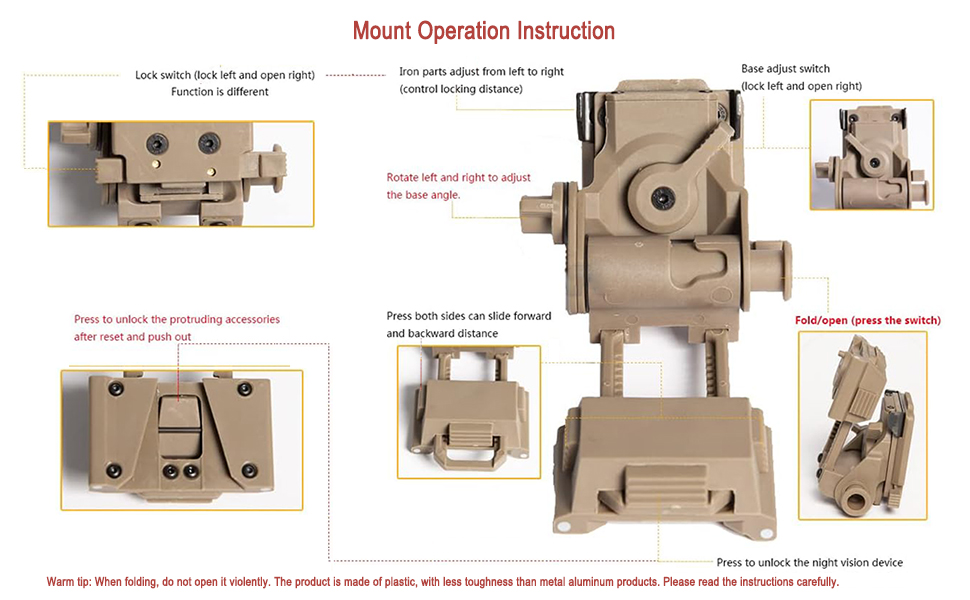 Mount Operation Instruction

Lock switch (lock left and open right)
Function is different

Iron parts adjust from left to right
(control locking distance)

Base adjust switch
(lock left and open right)

Rotate left and right to adjust the base angle.

Press to unlock the protruding accessories after reset and push out

Press both sides can slide forward and backward distance

Fold/open (press the switch)

Press to unlock the night vision device

Warm tip: When folding, do not open it violently. The product is made of plastic, with less toughness than metal aluminum products. Please read the instructions carefully.