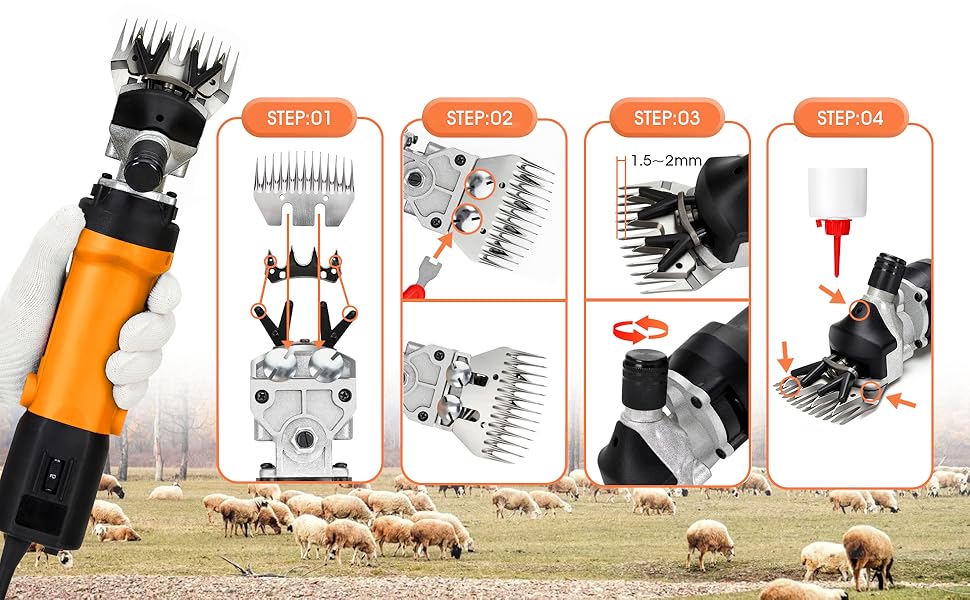 STEP:01

STEP:02

STEP:03

1.5~2mm

STEP:04