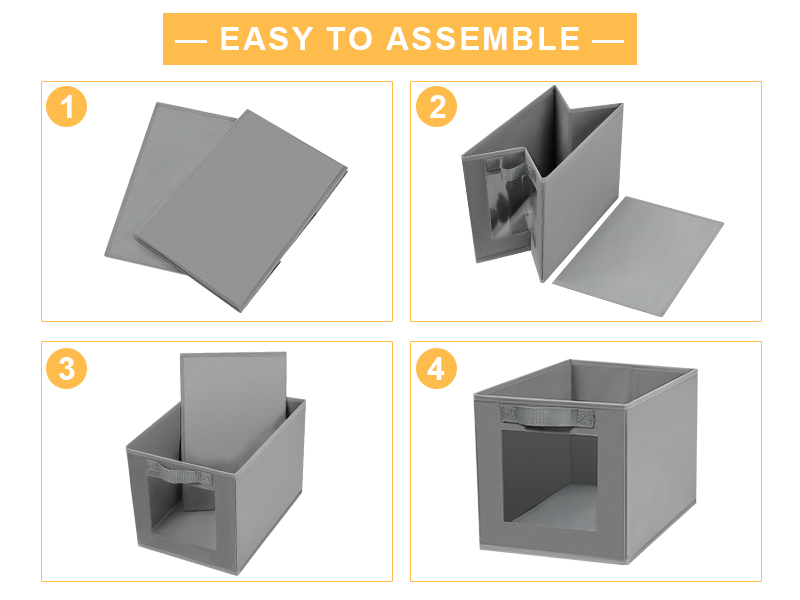 — EASY TO ASSEMBLE —

1

2

3

4